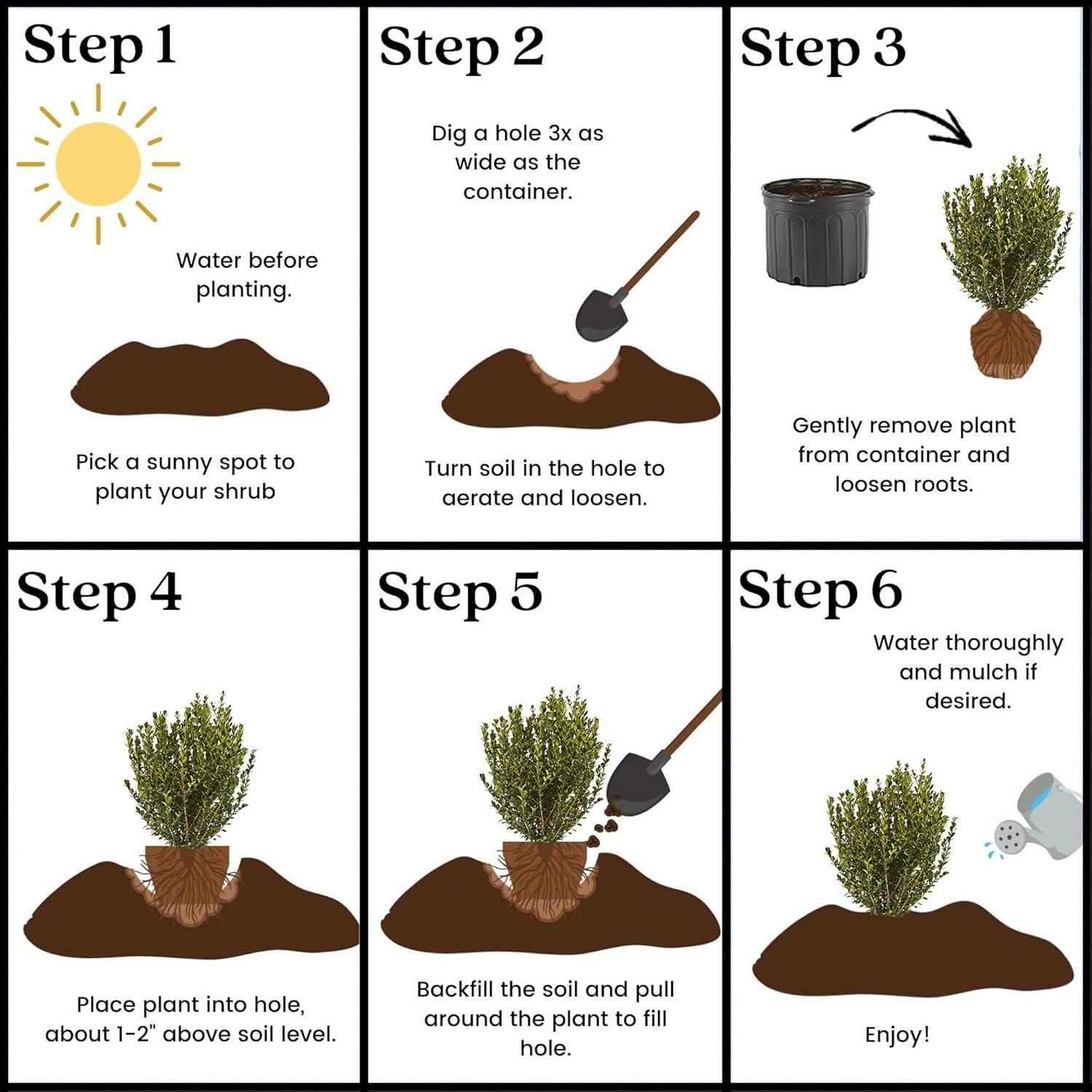 Step 1

Water before planting.

Pick a sunny spot to plant your shrub

Step 2

Dig a hole 3x as wide as the container.

Turn soil in the hole to aerate and loosen.

Step 3

Gently remove plant from container and loosen roots.

Step 4

Place plant into hole, about 1-2" above soil level.

Step 5

Backfill the soil and pull around the plant to fill hole.

Step 6

Water thoroughly and mulch if desired.

Enjoy!