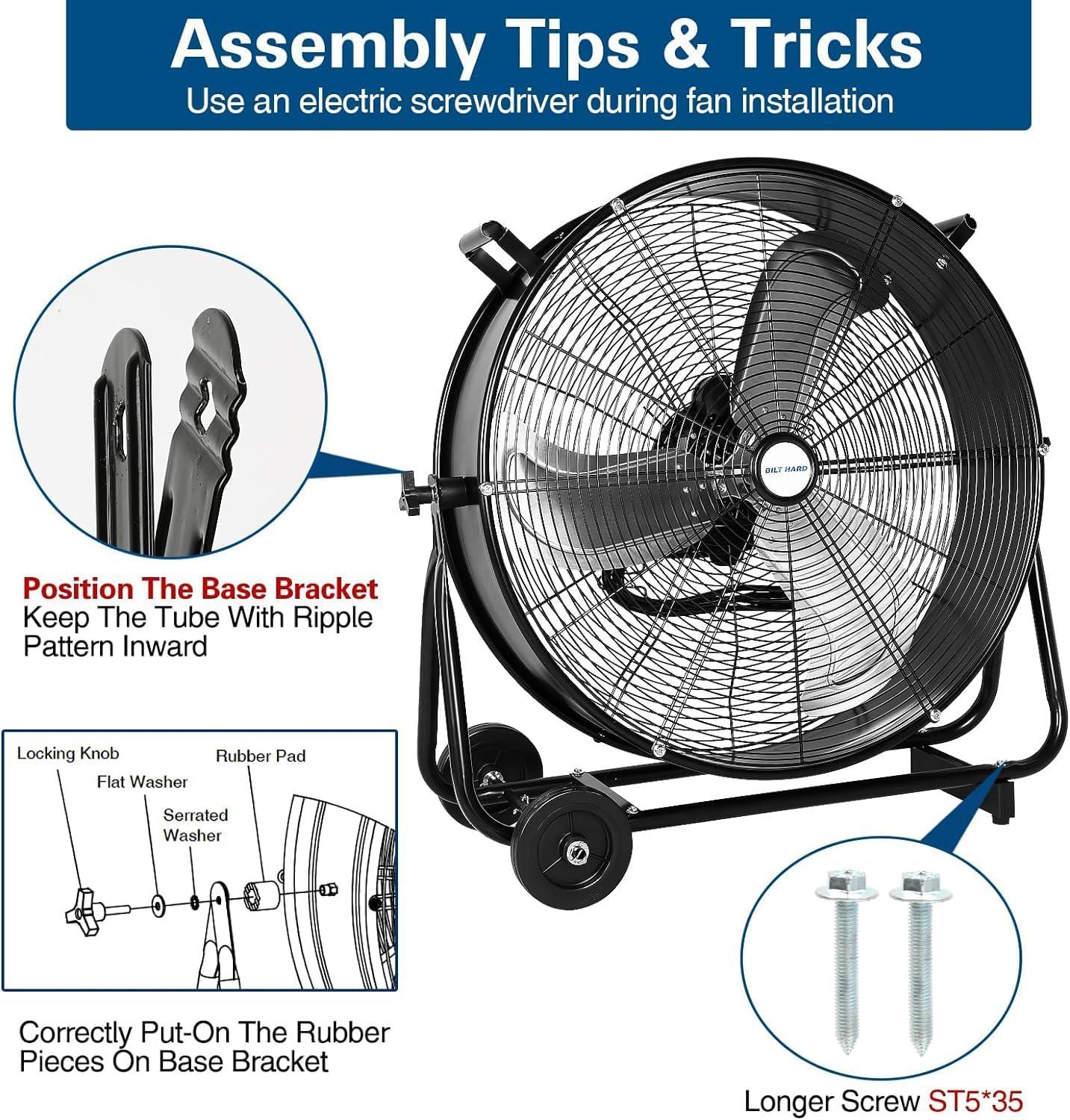 Assembly Tips & Tricks
Use an electric screwdriver during fan installation

BILT HARD

Position The Base Bracket
Keep The Tube With Ripple Pattern Inward

Locking Knob
Flat Washer
Serrated Washer
Rubber Pad

Correctly Put-On The Rubber Pieces On Base Bracket

Longer Screw ST5*35