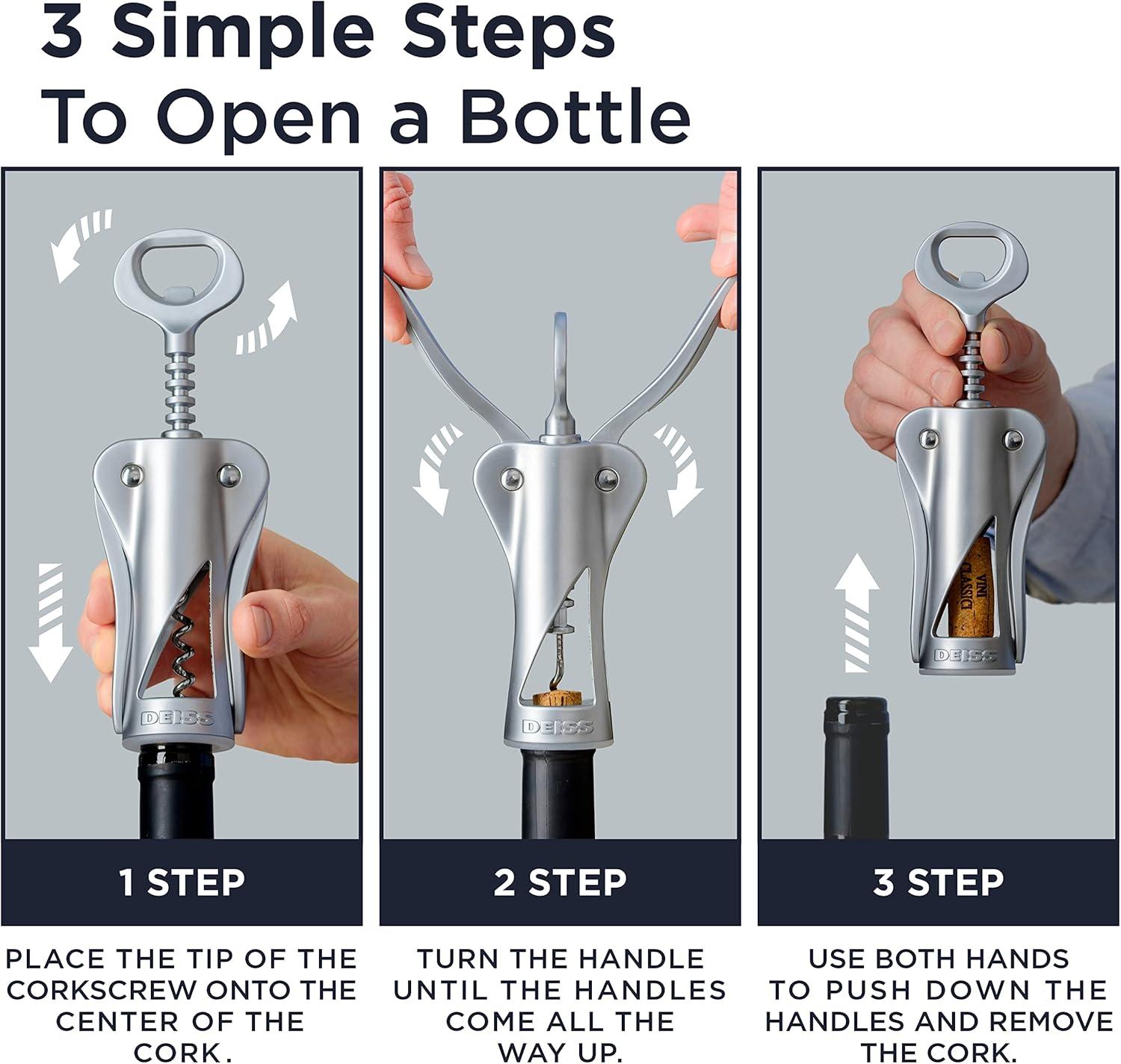 3 Simple Steps
To Open a Bottle

DEISS

1 STEP

PLACE THE TIP OF THE CORKSCREW ONTO THE CENTER OF THE CORK.

DEISS

2 STEP

TURN THE HANDLE UNTIL THE HANDLES COME ALL THE WAY UP.

VINI CLASSICI

DEISS

3 STEP

USE BOTH HANDS TO PUSH DOWN THE HANDLES AND REMOVE THE CORK.