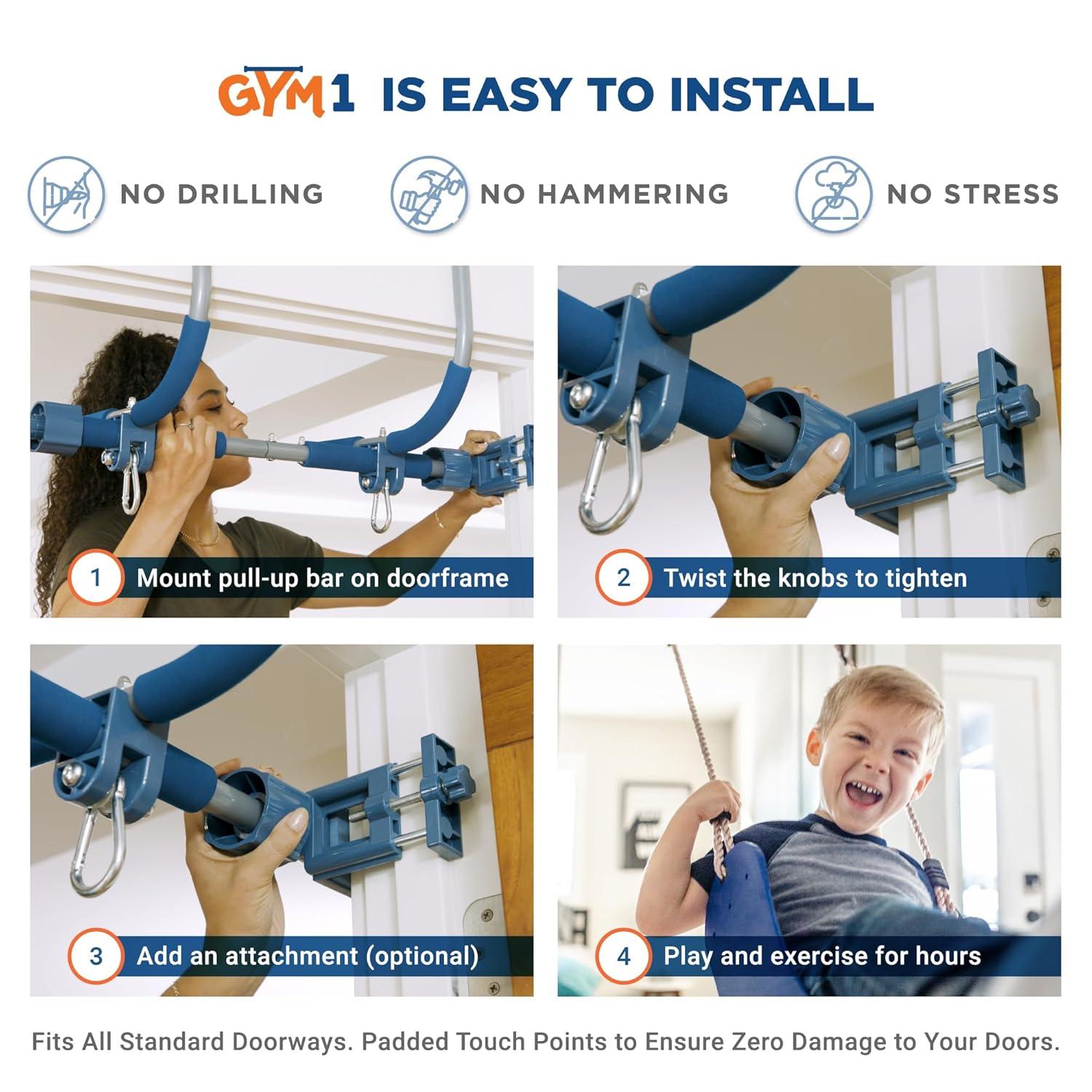 GYM1 IS EASY TO INSTALL

NO DRILLING

NO HAMMERING

NO STRESS

1 Mount pull-up bar on doorframe

2 Twist the knobs to tighten

3 Add an attachment (optional)

4 Play and exercise for hours

Fits All Standard Doorways. Padded Touch Points to Ensure Zero Damage to Your Doors.