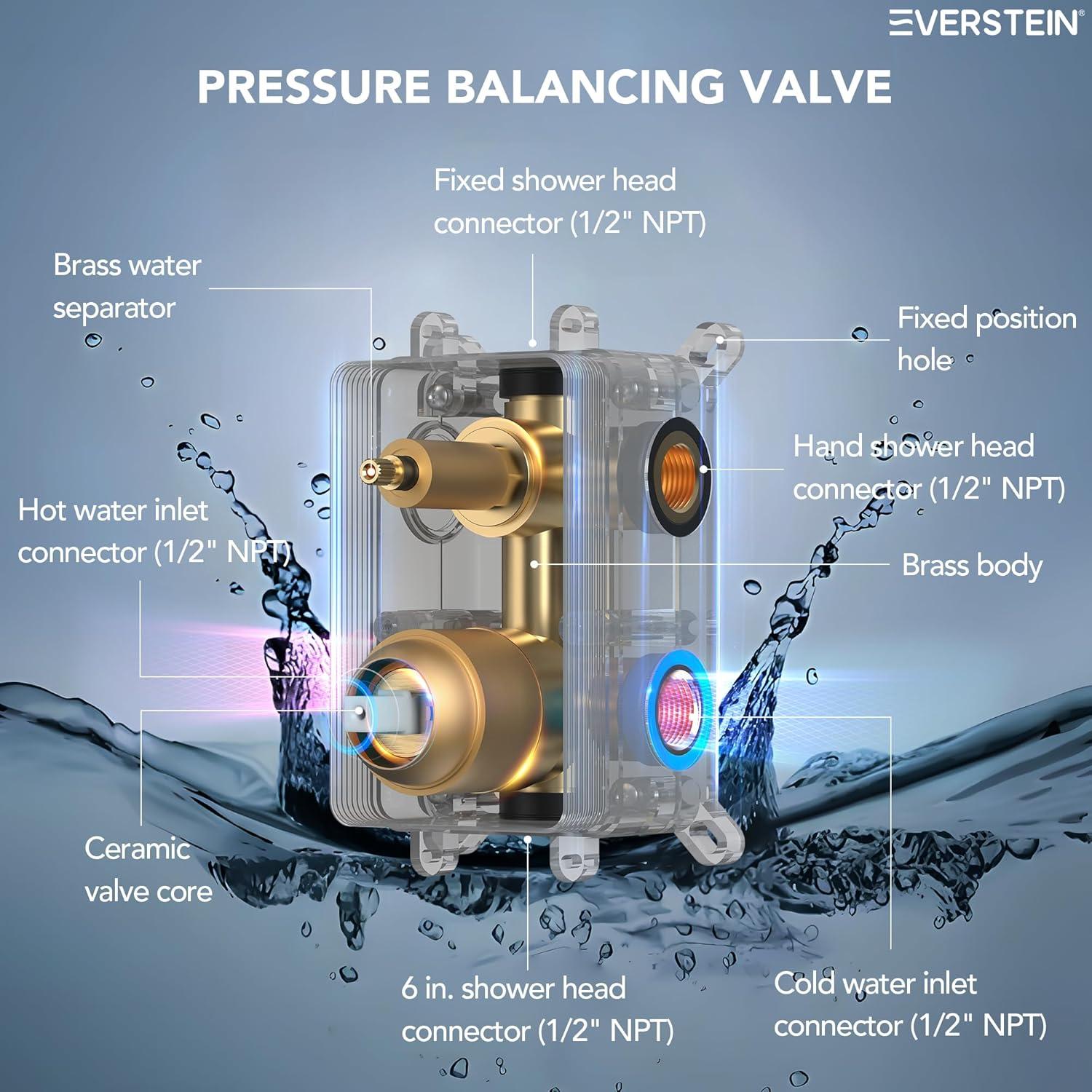 EVERSTEIN®

PRESSURE BALANCING VALVE

Fixed shower head connector (1/2" NPT)

Brass water separator

Fixed position hole

Hand shower head connector (1/2" NPT)

Hot water inlet connector (1/2" NPT)

Brass body

Ceramic valve core

6 in. shower head connector (1/2" NPT)

Cold water inlet connector (1/2" NPT)