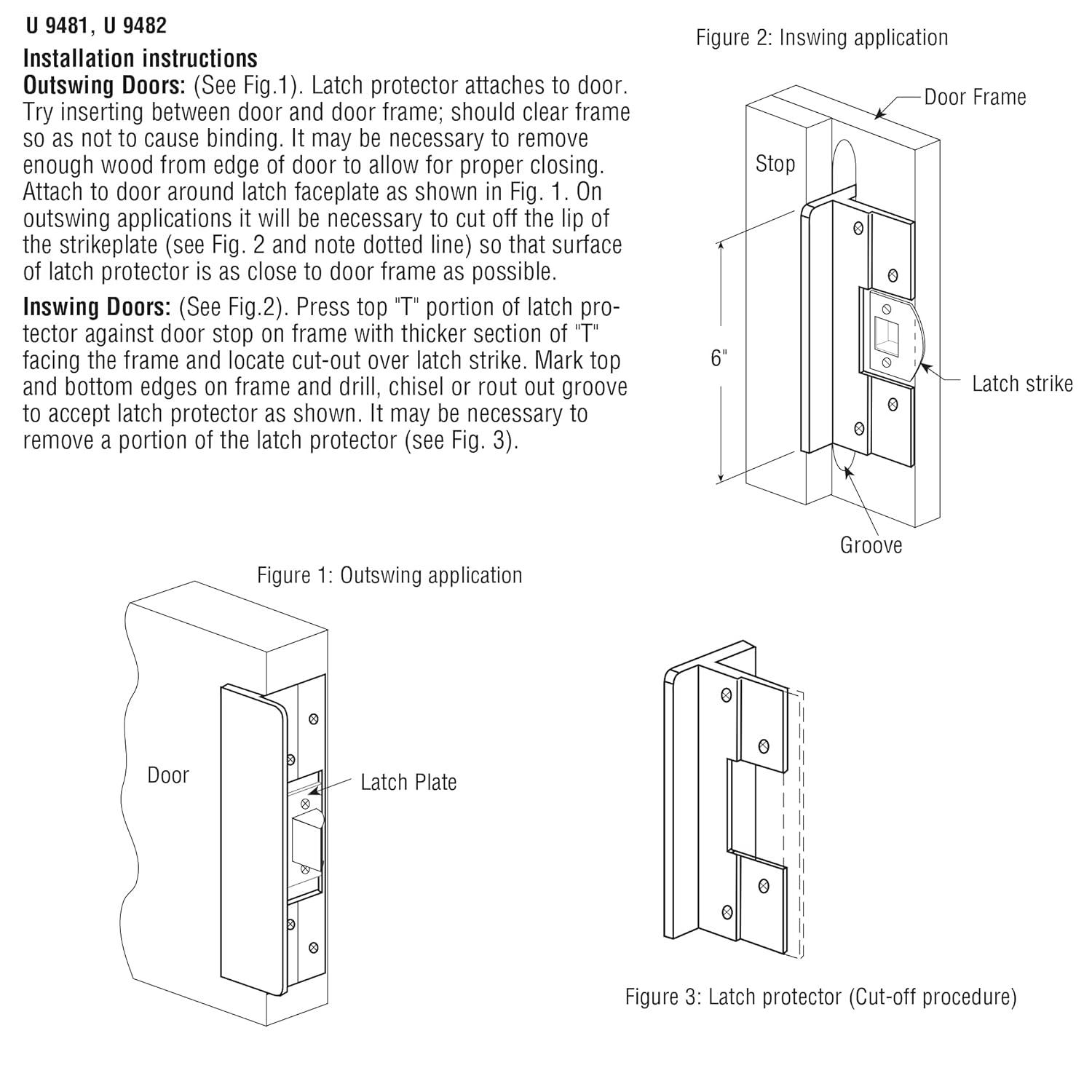 U 9481, U 9482

Installation instructions
Outswing Doors: (See Fig.1). Latch protector attaches to door. Try inserting between door and door frame; should clear frame so as not to cause binding. It may be necessary to remove enough wood from edge of door to allow for proper closing. Attach to door around latch faceplate as shown in Fig. 1. On outswing applications it will be necessary to cut off the lip of the strikeplate (see Fig. 2 and note dotted line) so that surface of latch protector is as close to door frame as possible.

Inswing Doors: (See Fig.2). Press top "T" portion of latch protector against door stop on frame with thicker section of "T" facing the frame and locate cut-out over latch strike. Mark top and bottom edges on frame and drill, chisel or rout out groove to accept latch protector as shown. It may be necessary to remove a portion of the latch protector (see Fig. 3).

Figure 2: Inswing application

Door Frame

Stop

6"

Latch strike

Groove

Figure 1: Outswing application

Door

Latch Plate

Figure 3: Latch protector (Cut-off procedure)