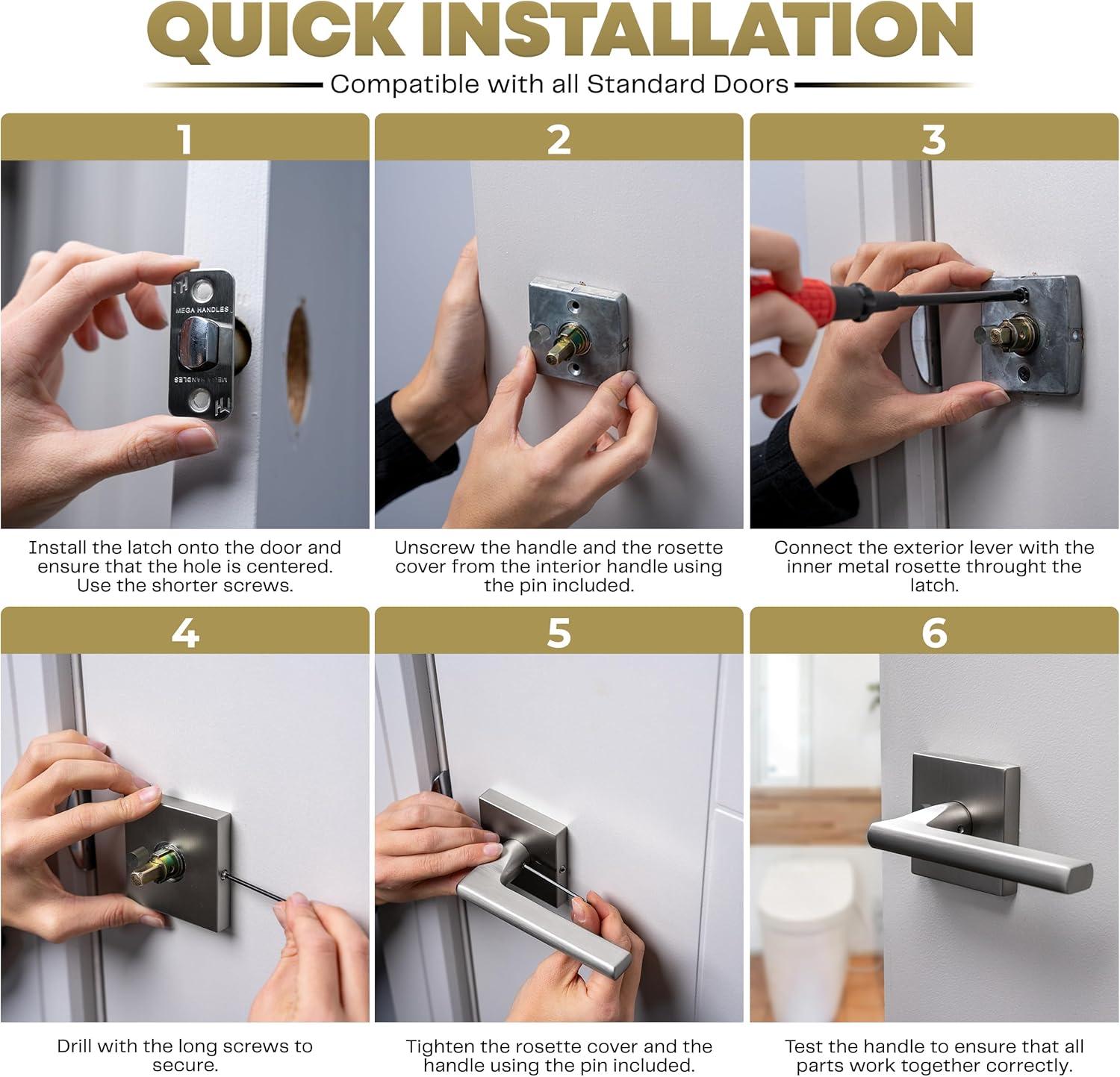 QUICK INSTALLATION

Compatible with all Standard Doors

1

MEGA HANDLES

MEGA HANDLES

Install the latch onto the door and ensure that the hole is centered. Use the shorter screws.

2

Unscrew the handle and the rosette cover from the interior handle using the pin included.

3

Connect the exterior lever with the inner metal rosette throught the latch.

4

Drill with the long screws to secure.

5

Tighten the rosette cover and the handle using the pin included.

6

Test the handle to ensure that all parts work together correctly.