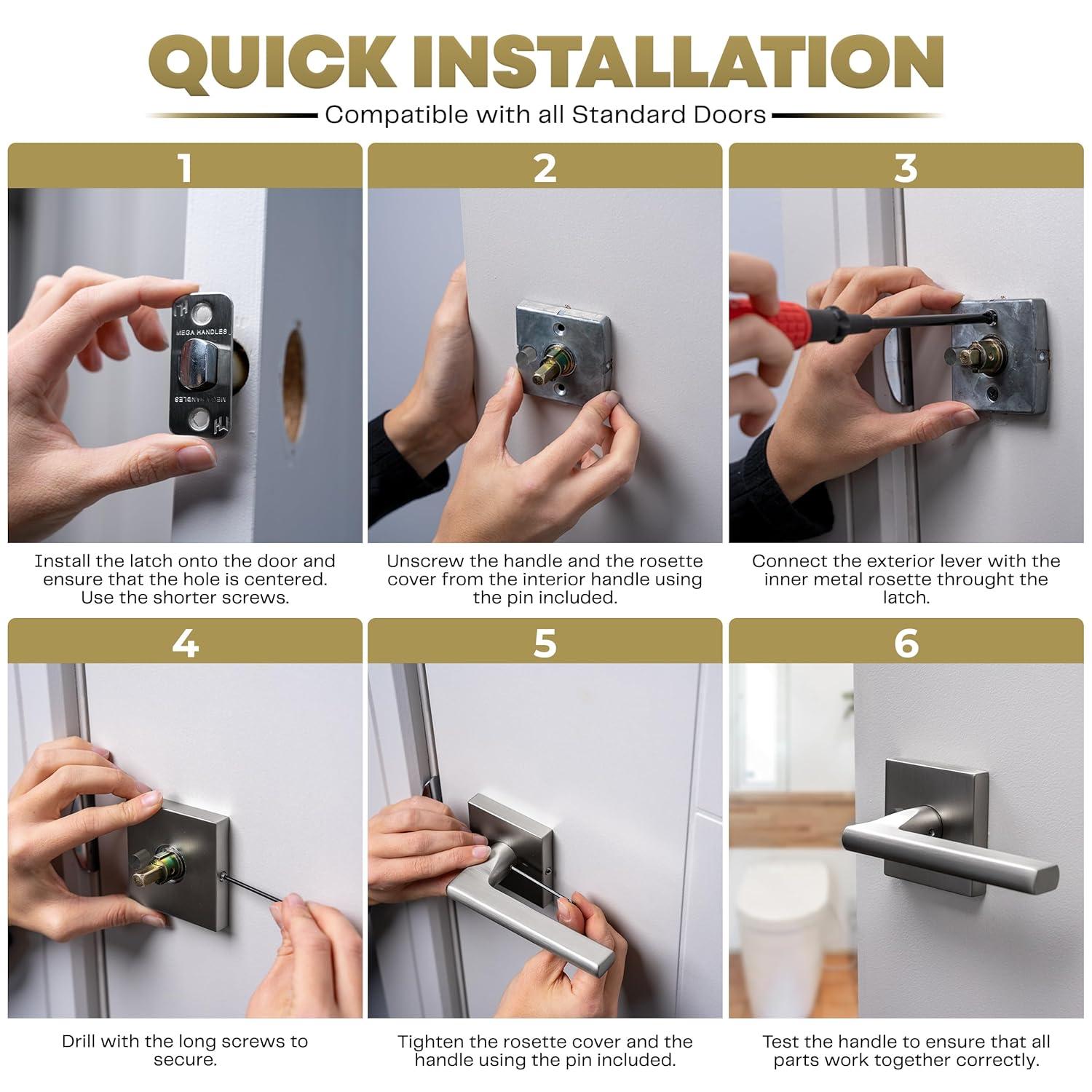 QUICK INSTALLATION

Compatible with all Standard Doors

1

MEGA HANDLES

MEGA HANDLES

Install the latch onto the door and ensure that the hole is centered. Use the shorter screws.

2

Unscrew the handle and the rosette cover from the interior handle using the pin included.

3

Connect the exterior lever with the inner metal rosette throught the latch.

4

Drill with the long screws to secure.

5

Tighten the rosette cover and the handle using the pin included.

6

Test the handle to ensure that all parts work together correctly.