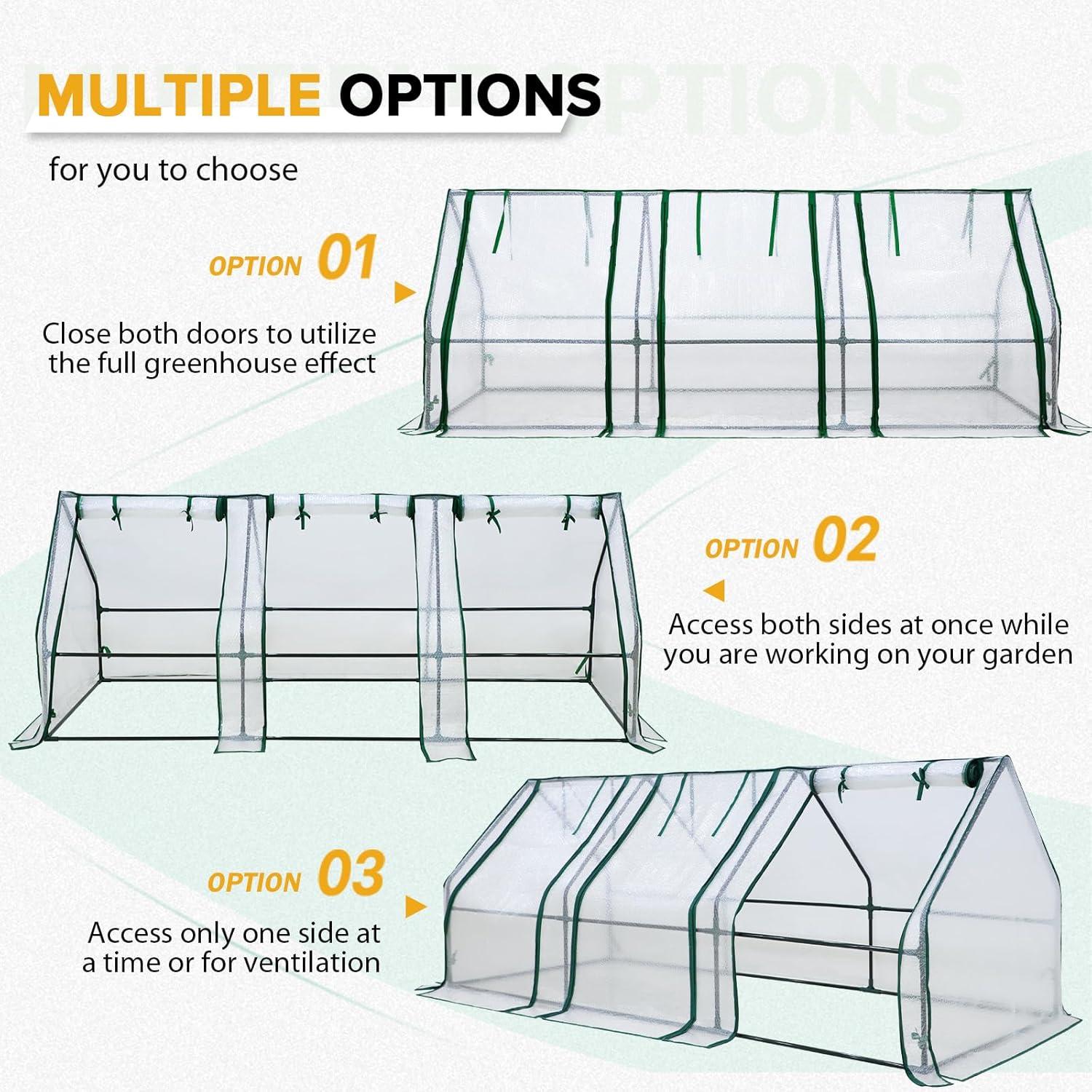 MULTIPLE OPTIONS

for you to choose

OPTION 01

Close both doors to utilize the full greenhouse effect

OPTION 02

Access both sides at once while you are working on your garden

OPTION 03

Access only one side at a time or for ventilation