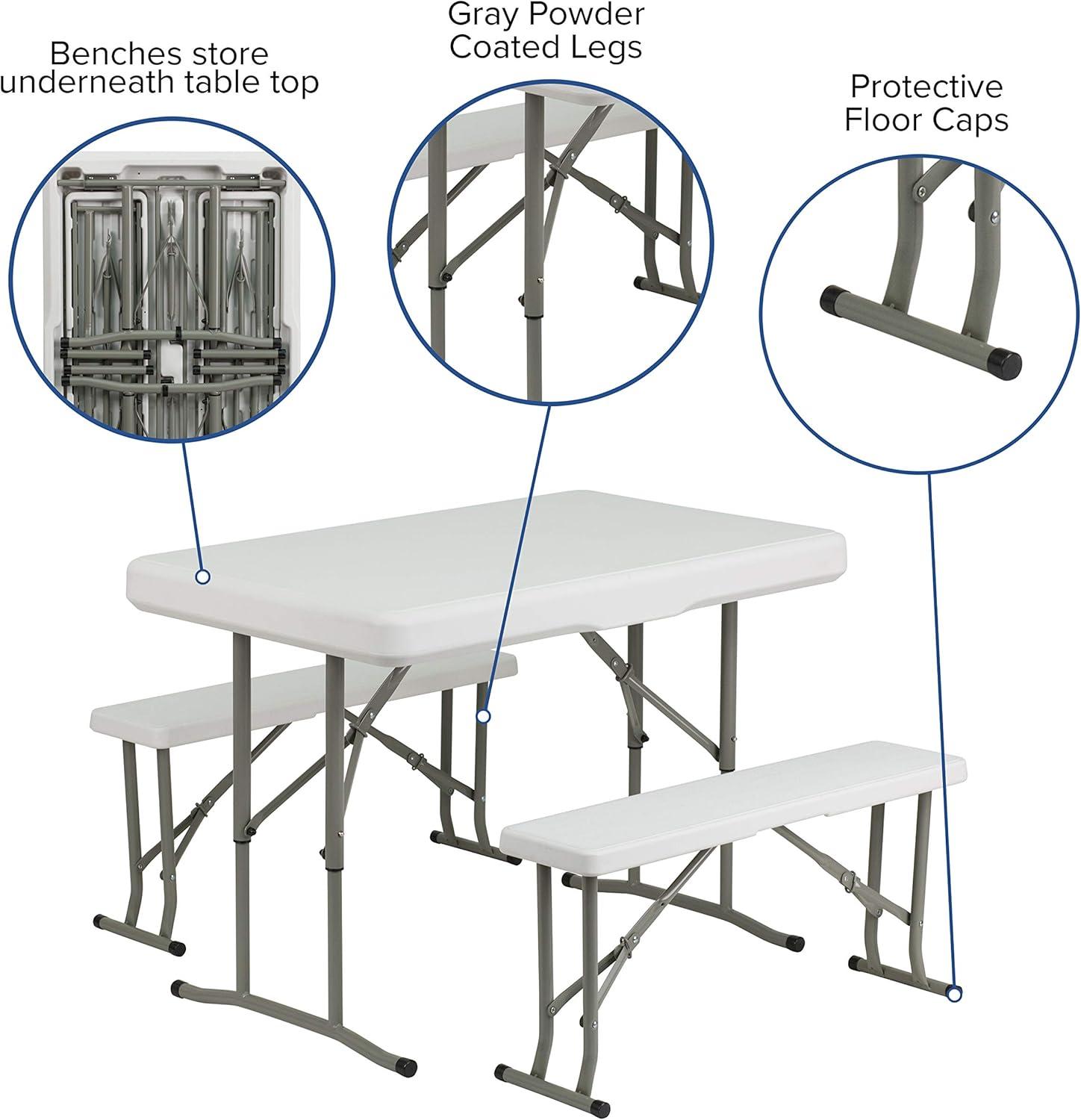 Benches store underneath table top

Gray Powder Coated Legs

Protective Floor Caps