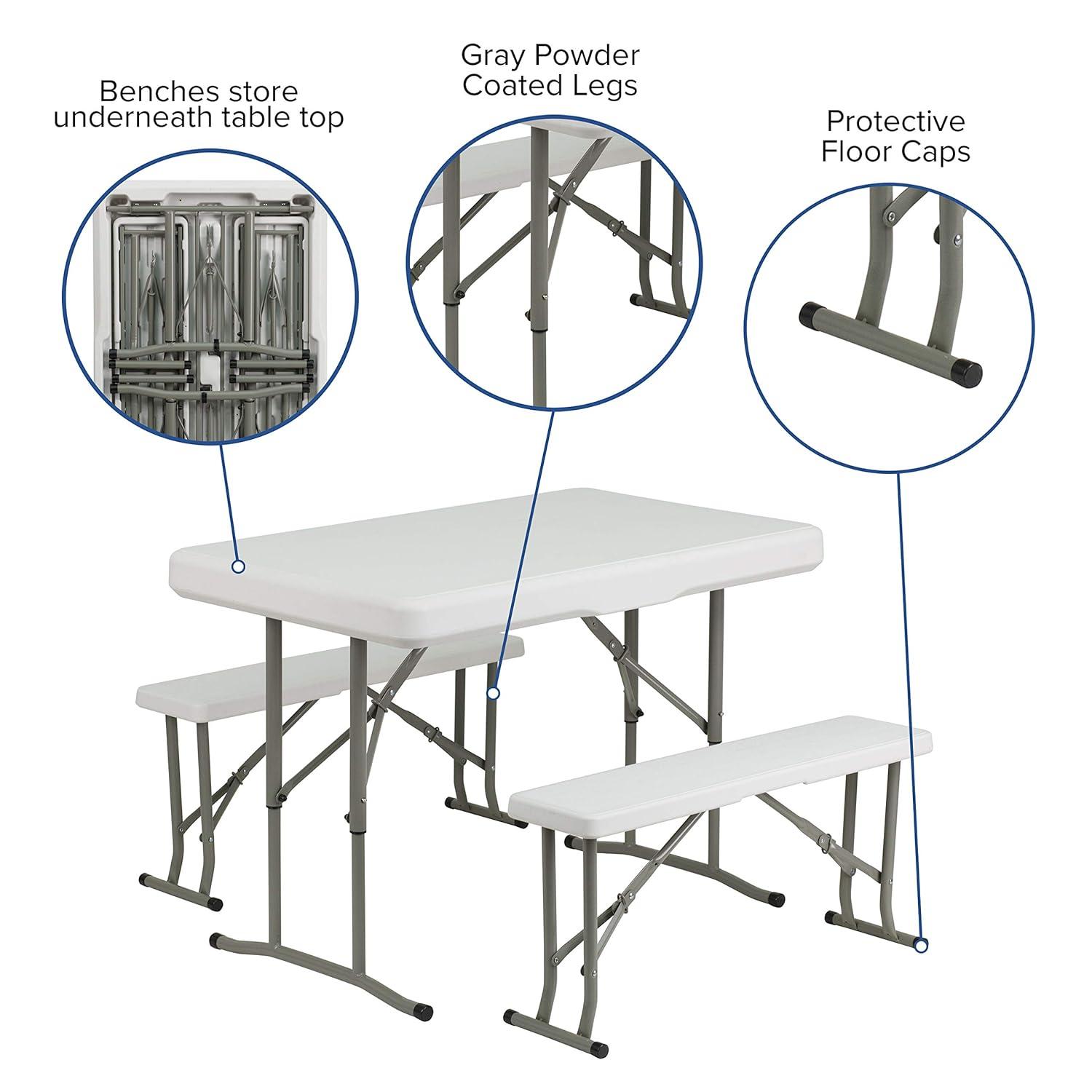 Benches store underneath table top

Gray Powder Coated Legs

Protective Floor Caps