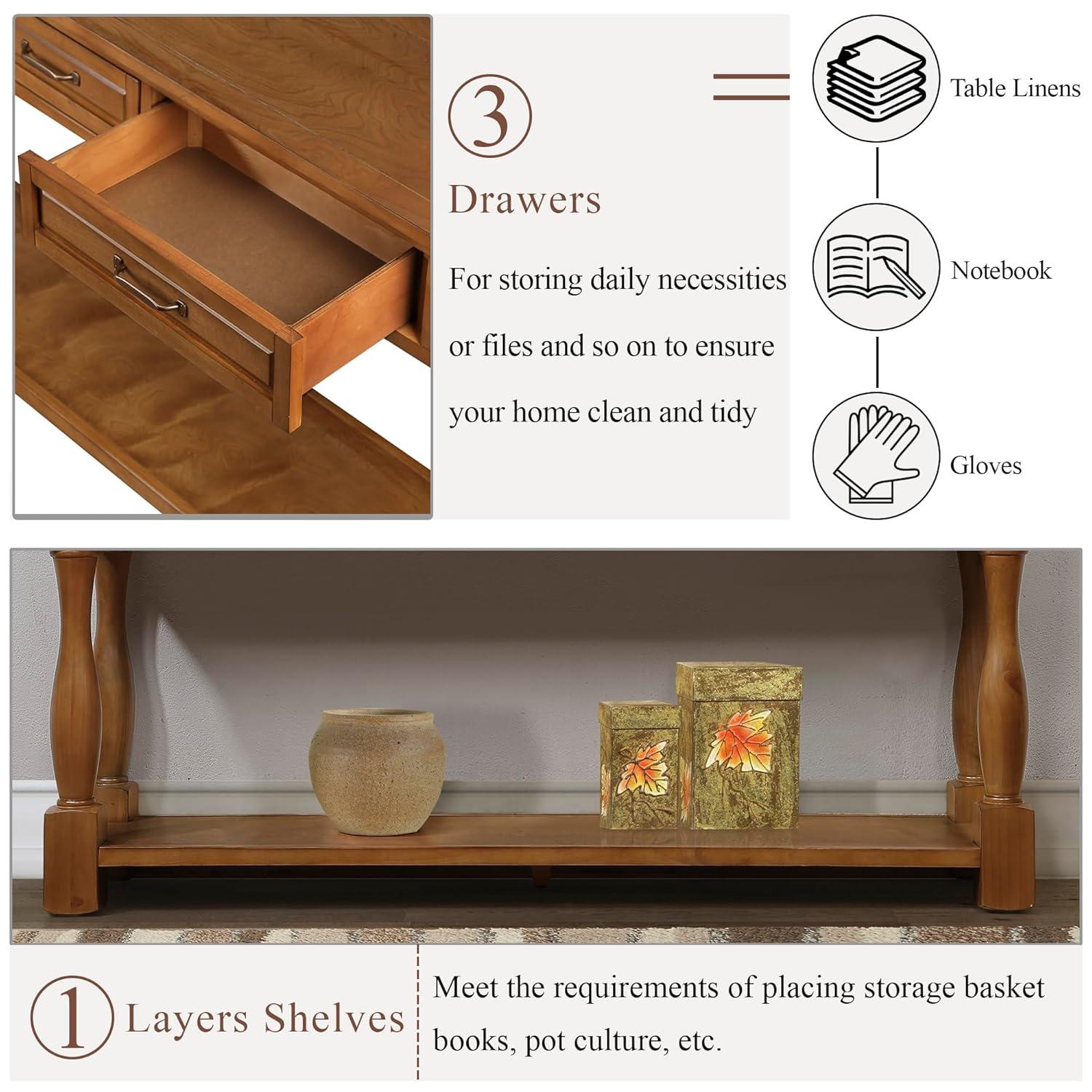 3
Drawers
For storing daily necessities or files and so on to ensure your home clean and tidy

Table Linens
Notebook
Gloves

1 Layers Shelves
Meet the requirements of placing storage basket books, pot culture, etc.