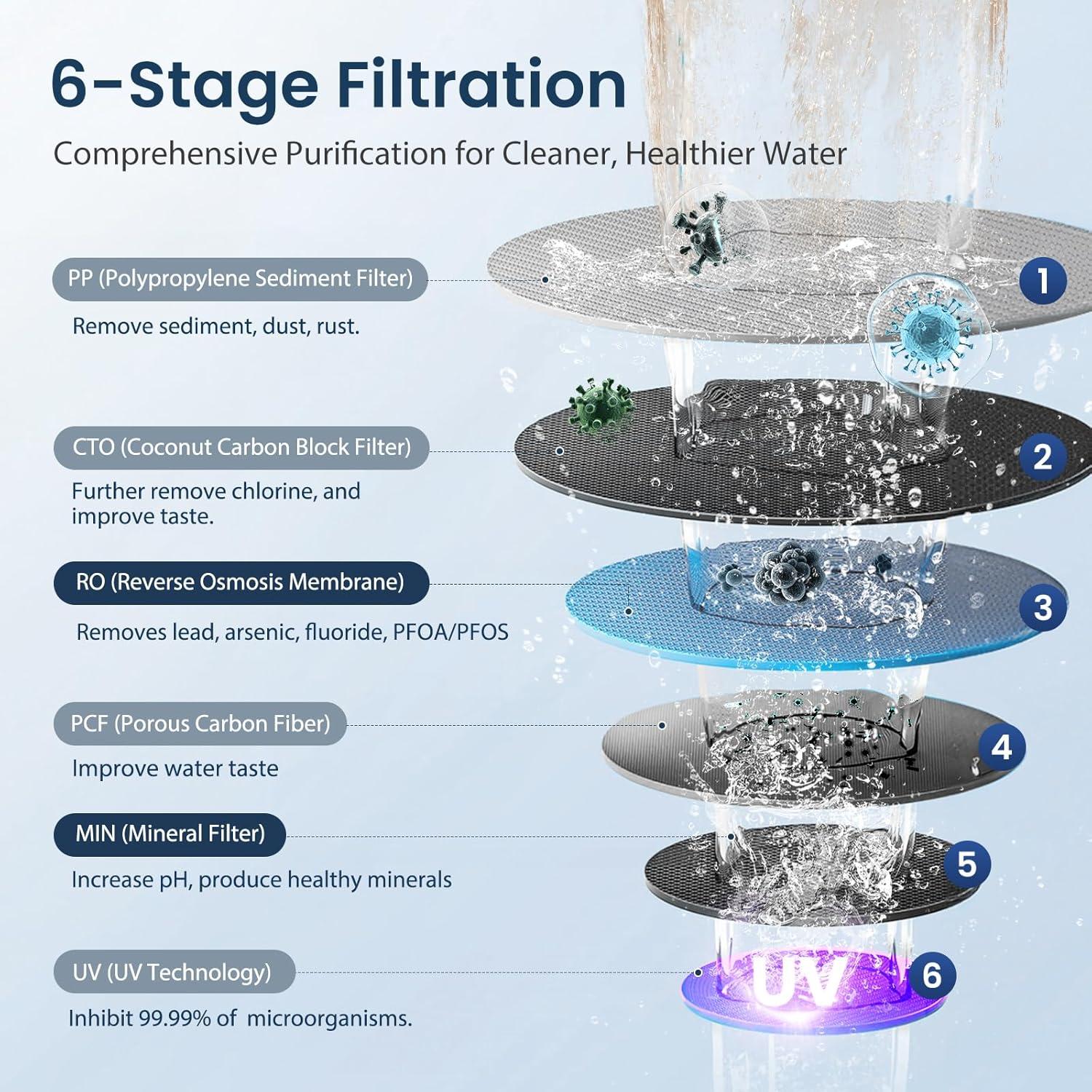 6-Stage Filtration

Comprehensive Purification for Cleaner, Healthier Water

PP (Polypropylene Sediment Filter)

Remove sediment, dust, rust.

1

CTO (Coconut Carbon Block Filter)

Further remove chlorine, and improve taste.

2

RO (Reverse Osmosis Membrane)

Removes lead, arsenic, fluoride, PFOA/PFOS

3

PCF (Porous Carbon Fiber)

Improve water taste

4

MIN (Mineral Filter)

Increase pH, produce healthy minerals

5

UV (UV Technology)

Inhibit 99.99% of microorganisms.

UV

6