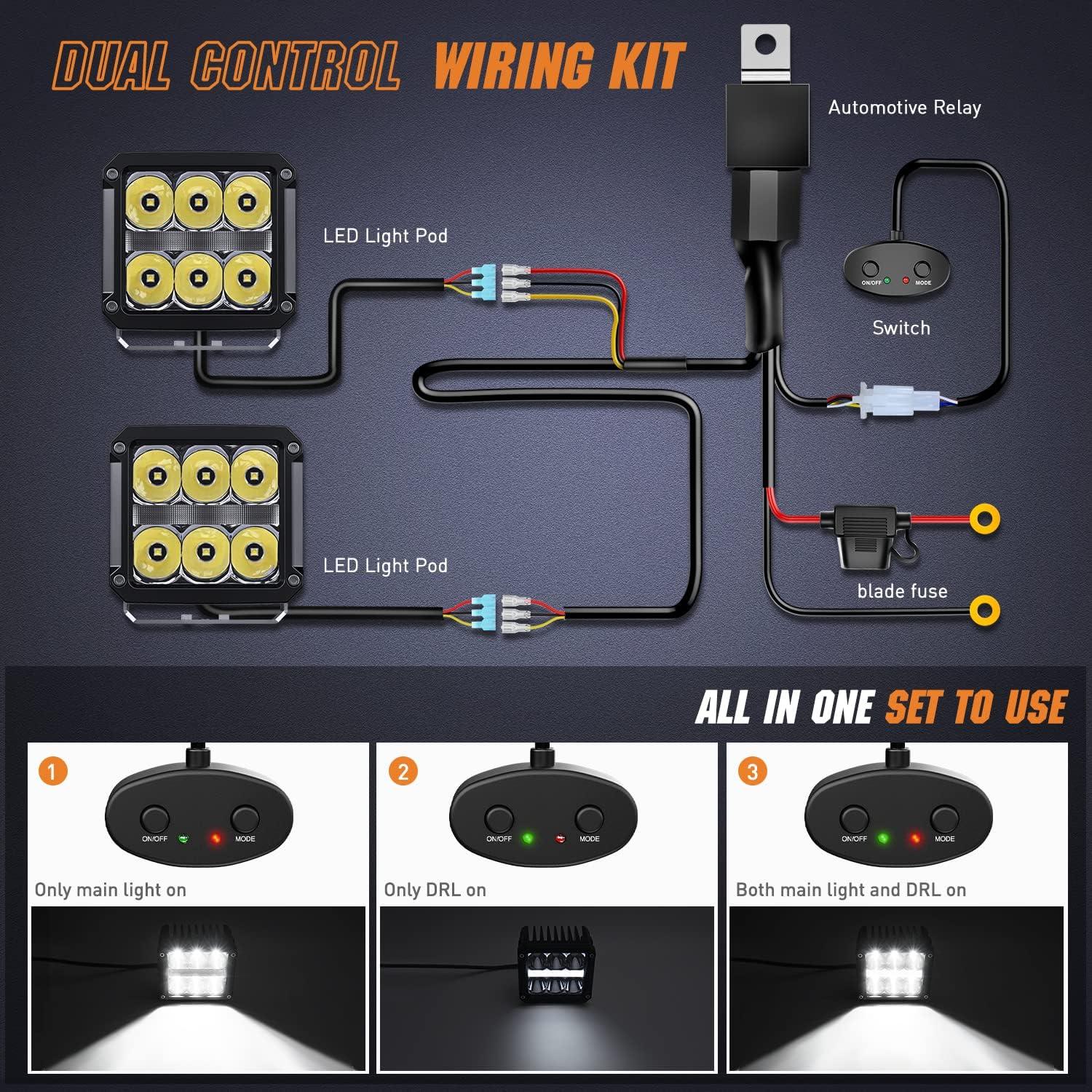 DUAL CONTROL WIRING KIT

Automotive Relay

LED Light Pod

ON/OFF MODE

Switch

LED Light Pod

blade fuse

ALL IN ONE SET TO USE

1

ON/OFF MODE

Only main light on

2

ON/OFF MODE

Only DRL on

3

ON/OFF MODE

Both main light and DRL on