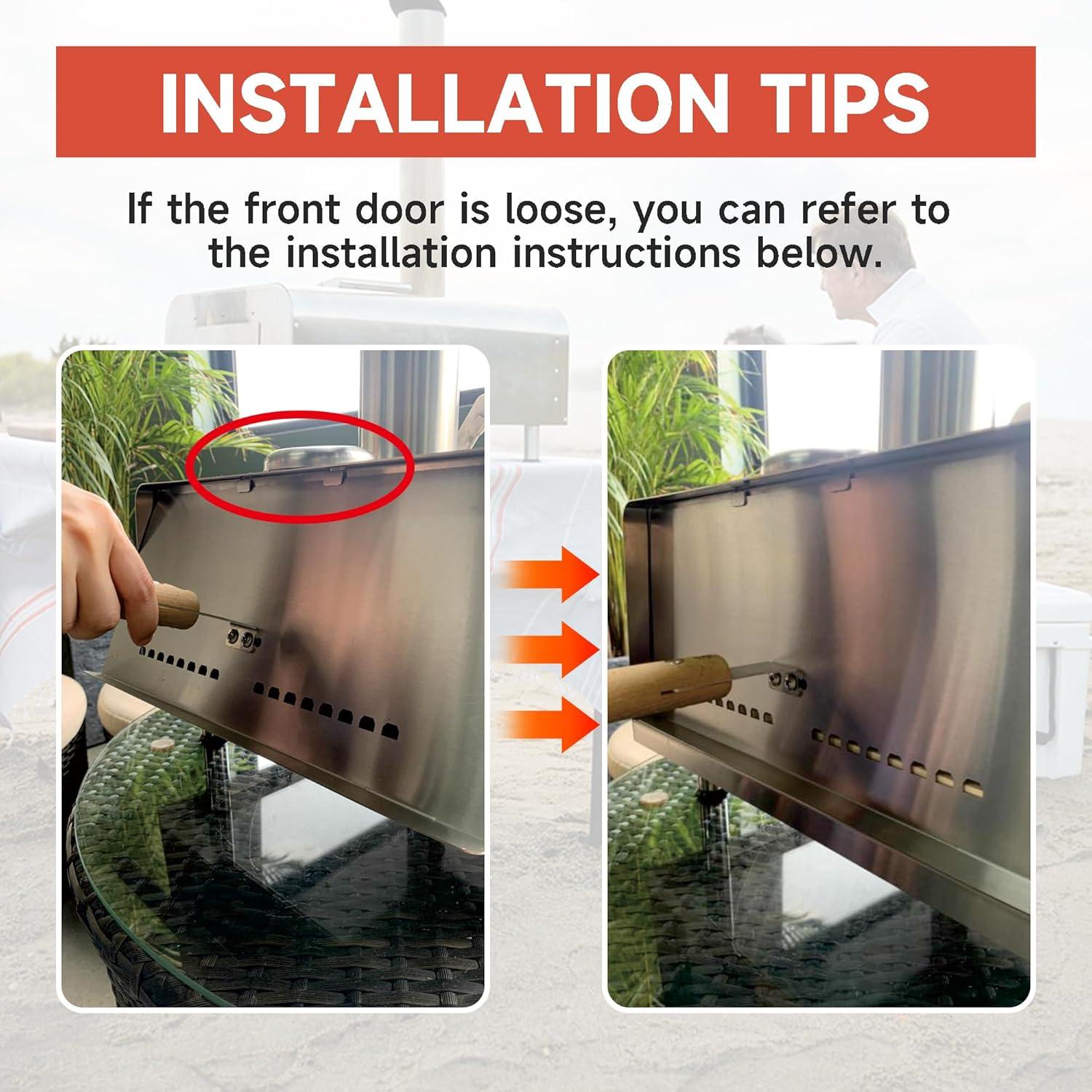 INSTALLATION TIPS

If the front door is loose, you can refer to the installation instructions below.