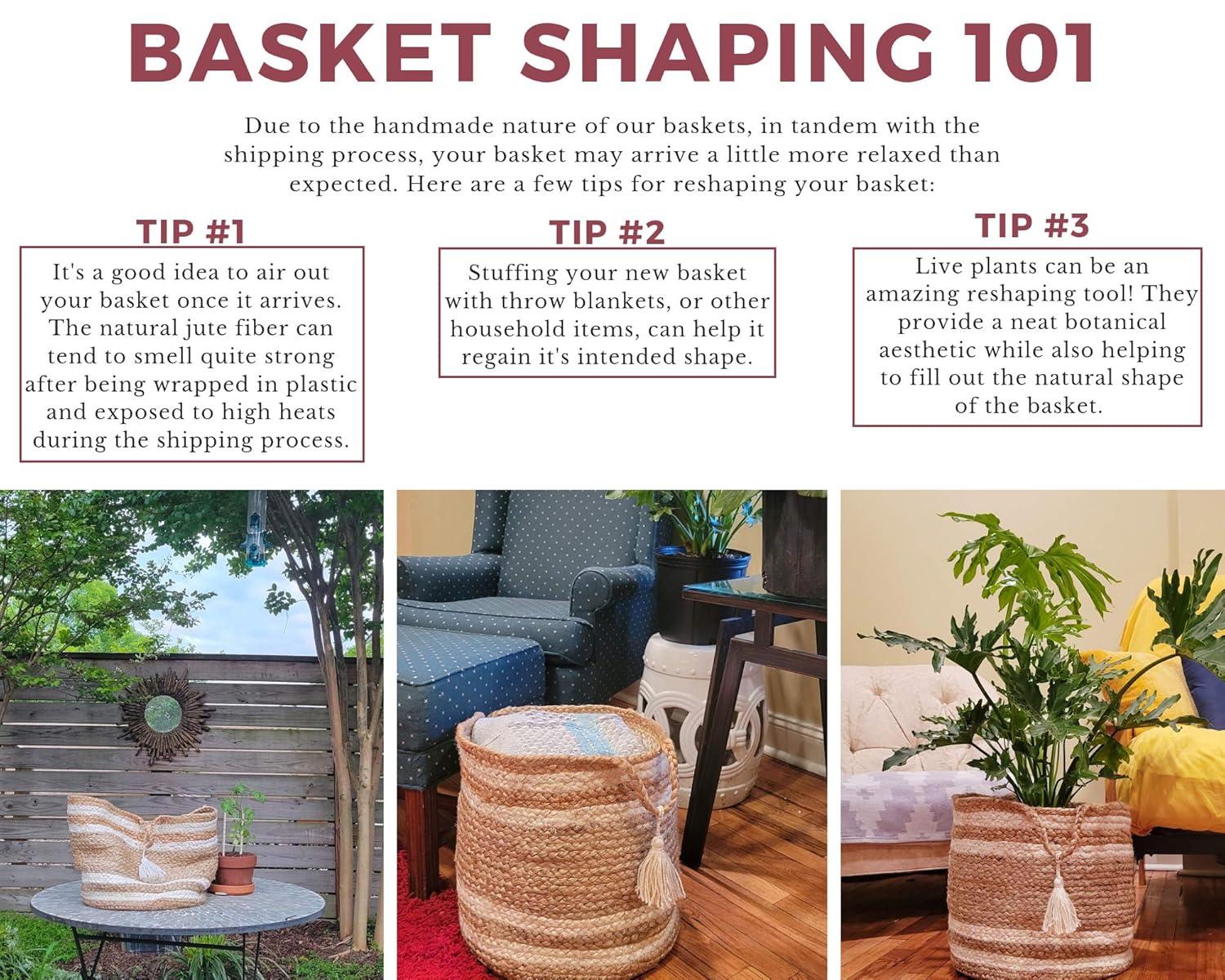 BASKET SHAPING 101

Due to the handmade nature of our baskets, in tandem with the shipping process, your basket may arrive a little more relaxed than expected. Here are a few tips for reshaping your basket:

TIP #1

It's a good idea to air out your basket once it arrives. The natural jute fiber can tend to smell quite strong after being wrapped in plastic and exposed to high heats during the shipping process.

TIP #2

Stuffing your new basket with throw blankets, or other household items, can help it regain it's intended shape.

TIP #3

Live plants can be an amazing reshaping tool! They provide a neat botanical aesthetic while also helping to fill out the natural shape of the basket.