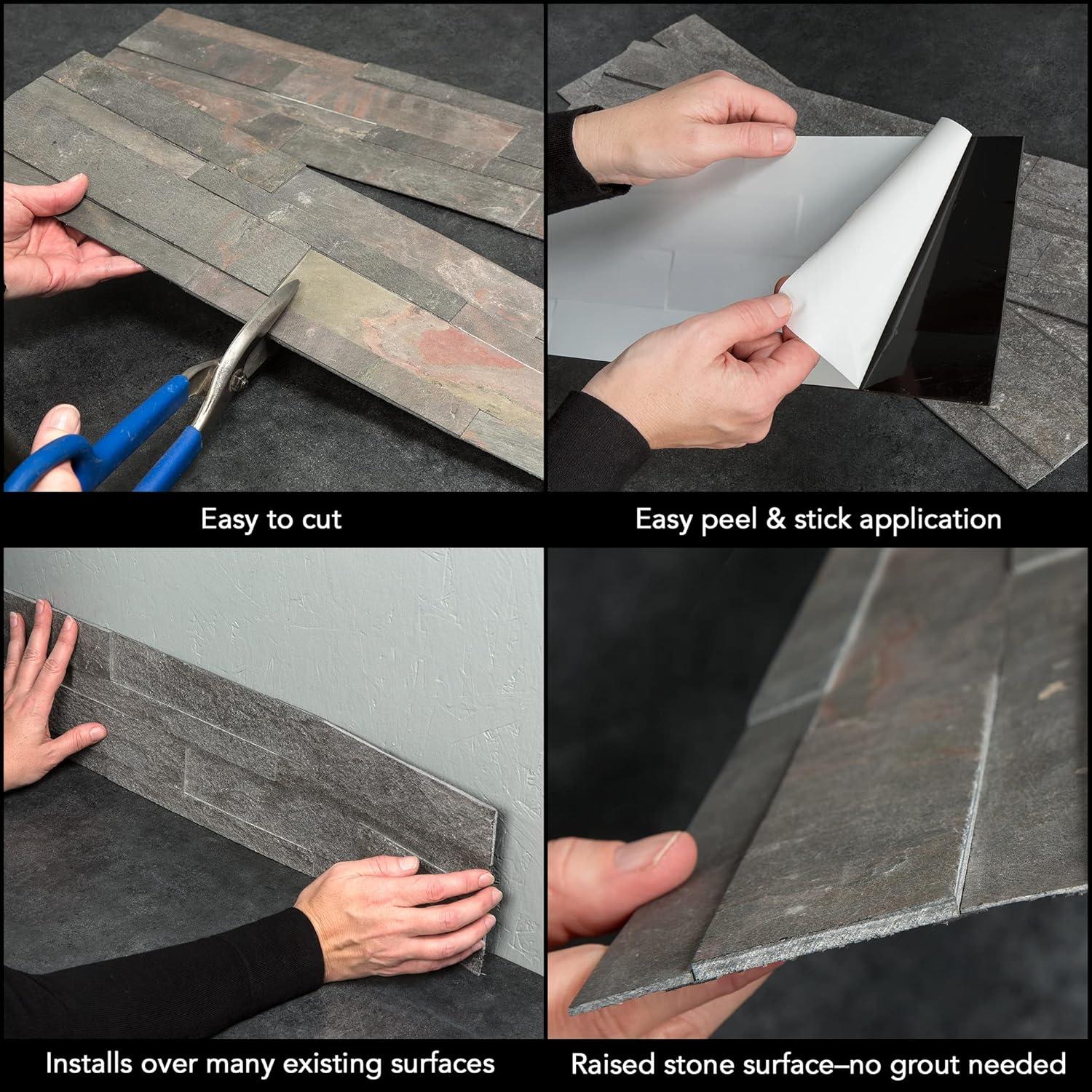 Easy to cut

Easy peel & stick application

Installs over many existing surfaces

Raised stone surface–no grout needed