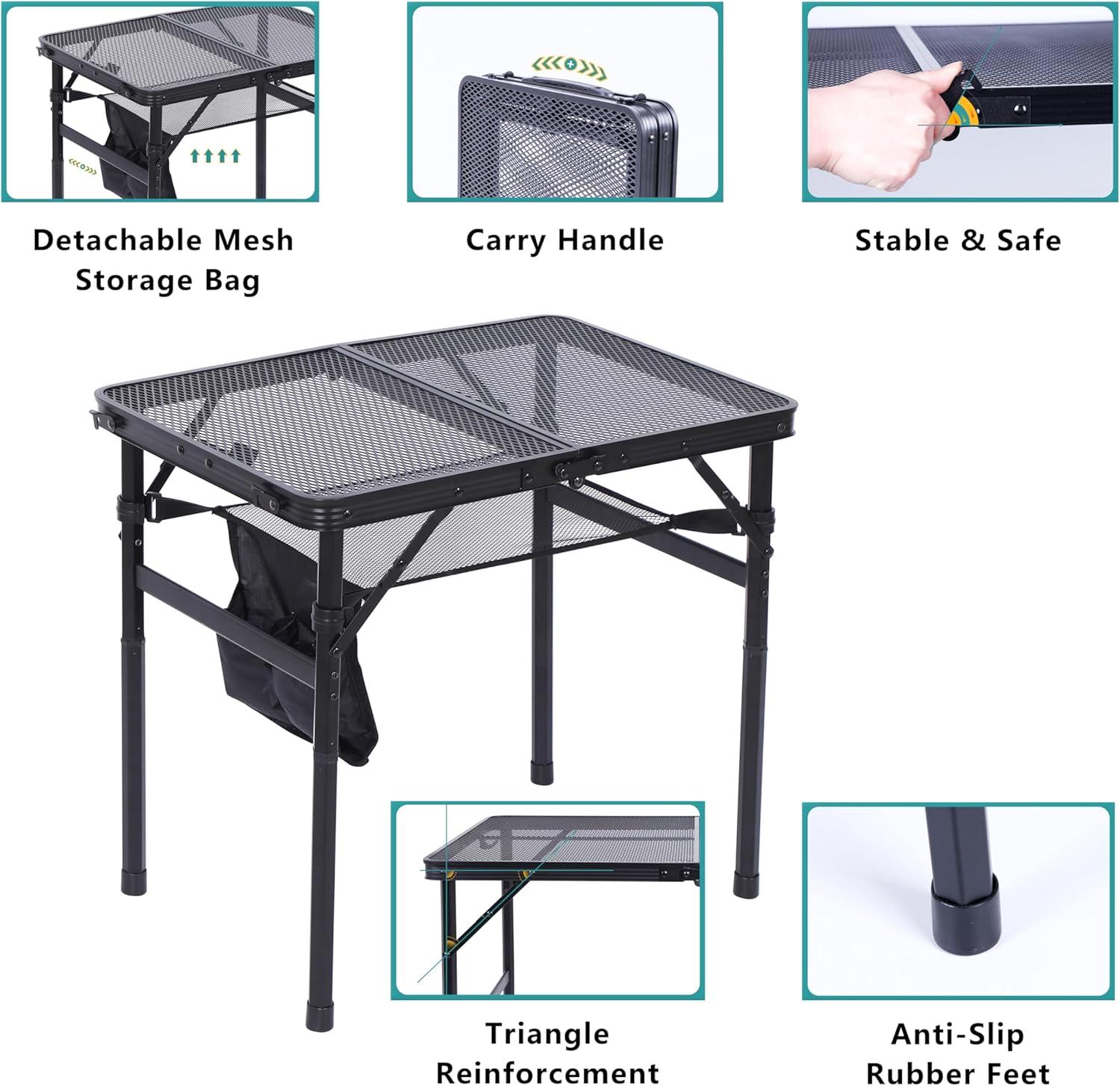 Detachable Mesh Storage Bag

Carry Handle

Stable & Safe

Triangle Reinforcement

Anti-Slip Rubber Feet