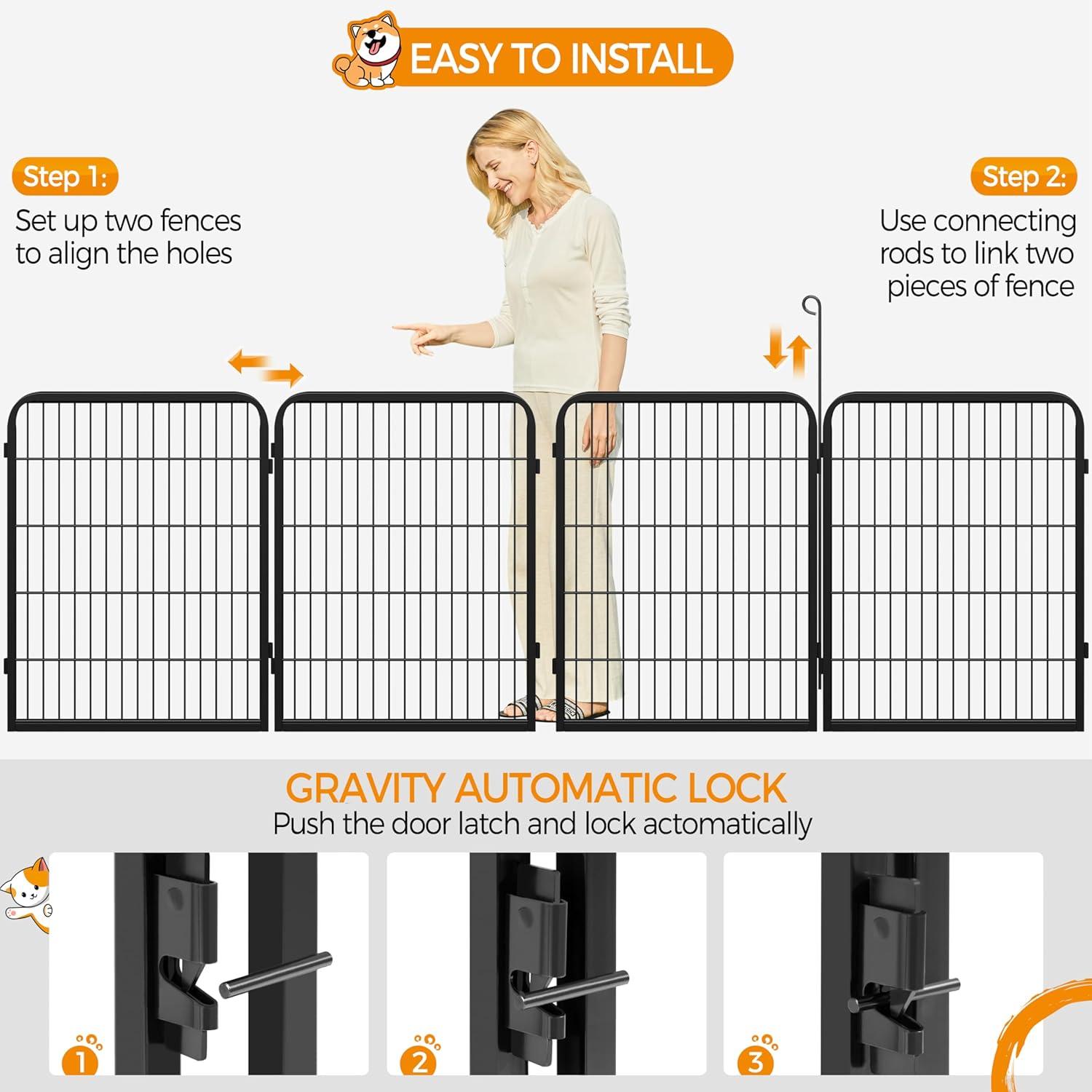 EASY TO INSTALL

Step 1:
Set up two fences to align the holes

Step 2:
Use connecting rods to link two pieces of fence

GRAVITY AUTOMATIC LOCK
Push the door latch and lock actomatically

1

2

3