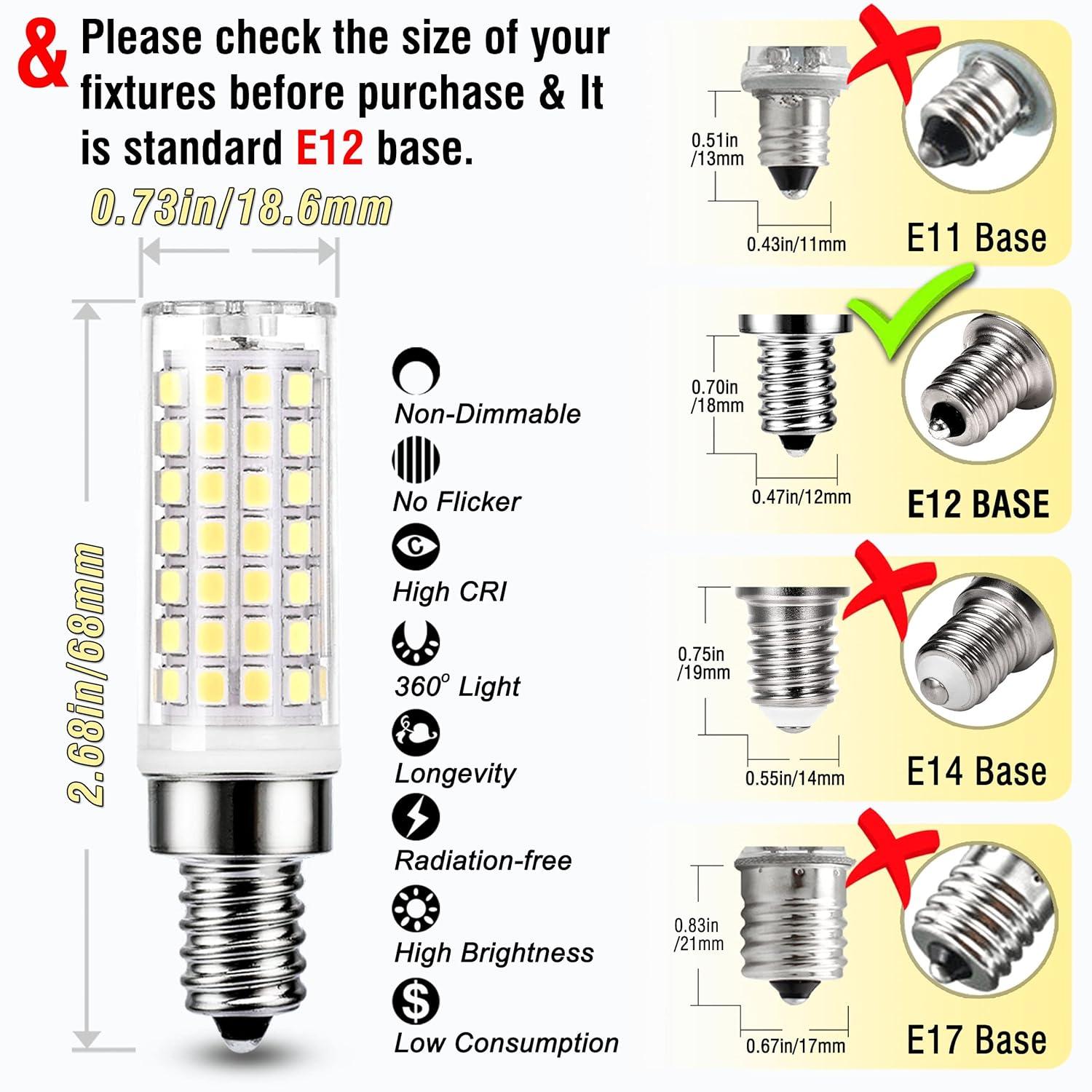 & Please check the size of your fixtures before purchase & It is standard E12 base.

0.73in/18.6mm

2.68in/68mm

Non-Dimmable

No Flicker

High CRI

360° Light

Longevity

Radiation-free

High Brightness

Low Consumption

0.51in /13mm

0.43in/11mm

E11 Base

0.70in /18mm

0.47in/12mm

E12 BASE

0.75in /19mm

0.55in/14mm

E14 Base

0.83in /21mm

0.67in/17mm

E17 Base