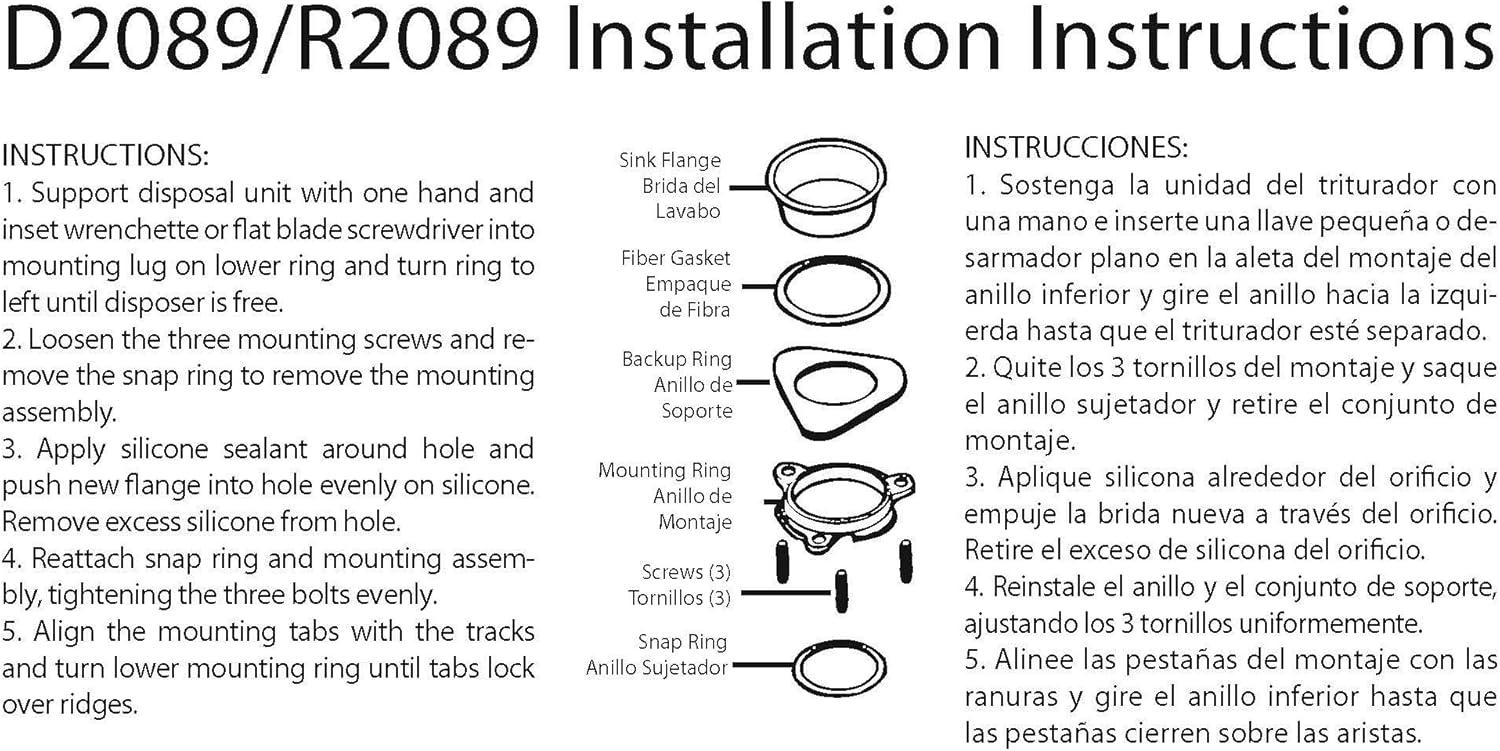 D2089/R2089 Installation Instructions

INSTRUCTIONS:
1. Support disposal unit with one hand and inset wrenchette or flat blade screwdriver into mounting lug on lower ring and turn ring to left until disposer is free.
2. Loosen the three mounting screws and remove the snap ring to remove the mounting assembly.
3. Apply silicone sealant around hole and push new flange into hole evenly on silicone. Remove excess silicone from hole.
4. Reattach snap ring and mounting assembly, tightening the three bolts evenly.
5. Align the mounting tabs with the tracks and turn lower mounting ring until tabs lock over ridges.

Sink Flange
Brida del Lavabo

Fiber Gasket
Empaque de Fibra

Backup Ring
Anillo de Soporte

Mounting Ring
Anillo de Montaje

Screws (3)
Tornillos (3)

Snap Ring
Anillo Sujetador

INSTRUCCIONES:
1. Sostenga la unidad del triturador con una mano e inserte una llave pequeña o desarmador plano en la aleta del montaje del anillo inferior y gire el anillo hacia la izquierda hasta que el triturador esté separado.
2. Quite los 3 tornillos del montaje y saque el anillo sujetador y retire el conjunto de montaje.
3. Aplique silicona alrededor del orificio y empuje la brida nueva a través del orificio. Retire el exceso de silicona del orificio.
4. Reinstale el anillo y el conjunto de soporte, ajustando los 3 tornillos uniformemente.
5. Alinee las pestañas del montaje con las ranuras y gire el anillo inferior hasta que las pestañas cierren sobre las aristas.