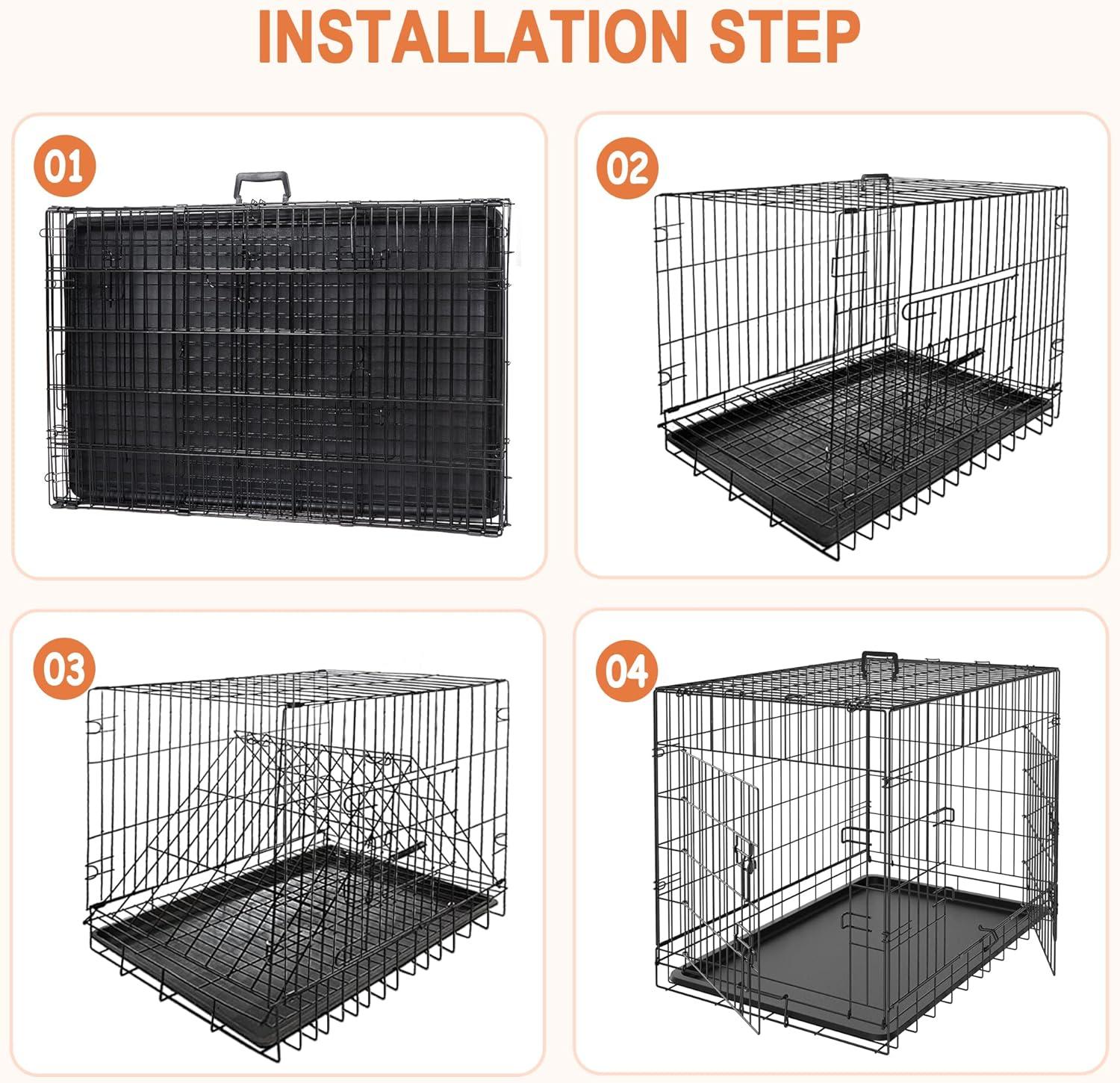 INSTALLATION STEP

01

02

03

04