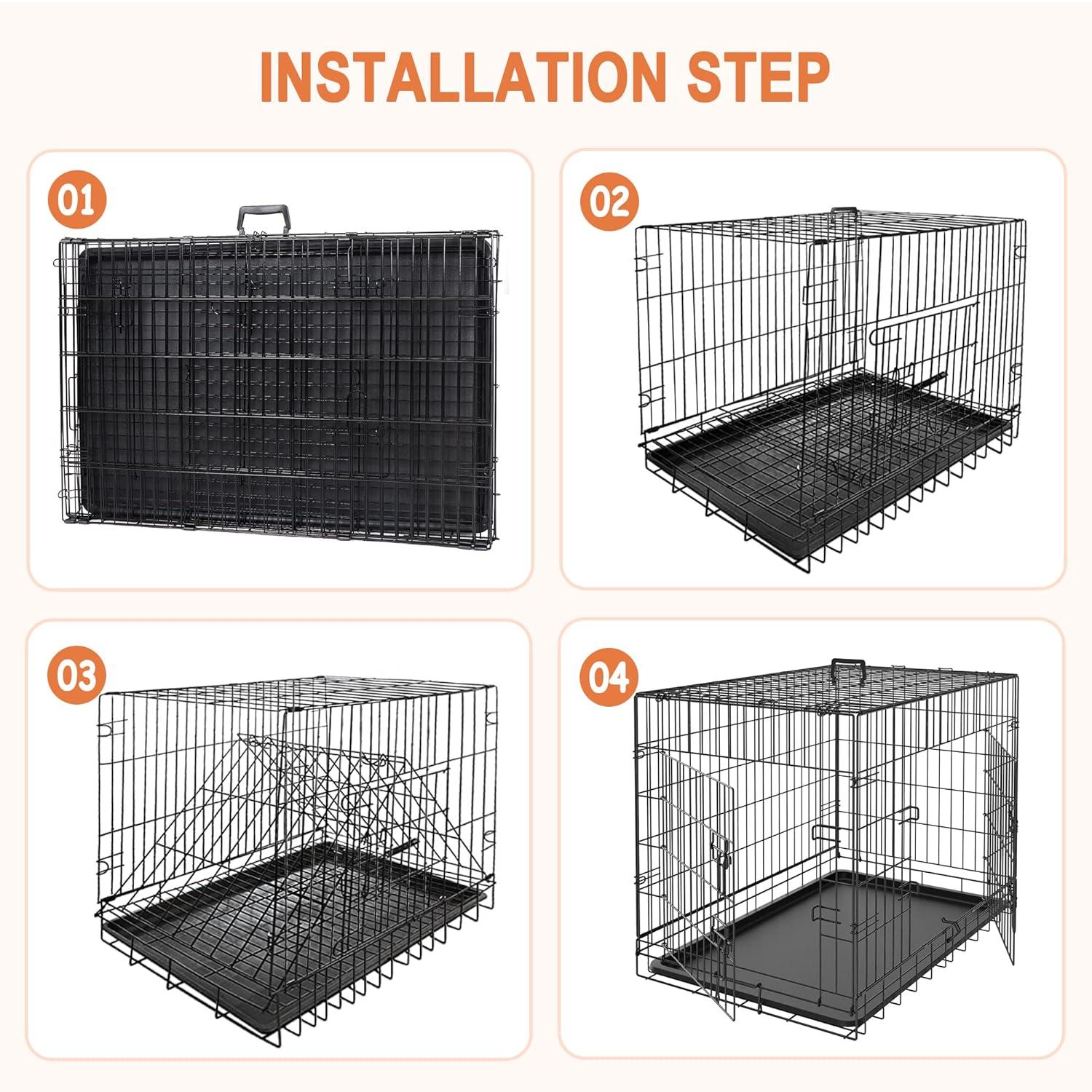 INSTALLATION STEP

01

02

03

04