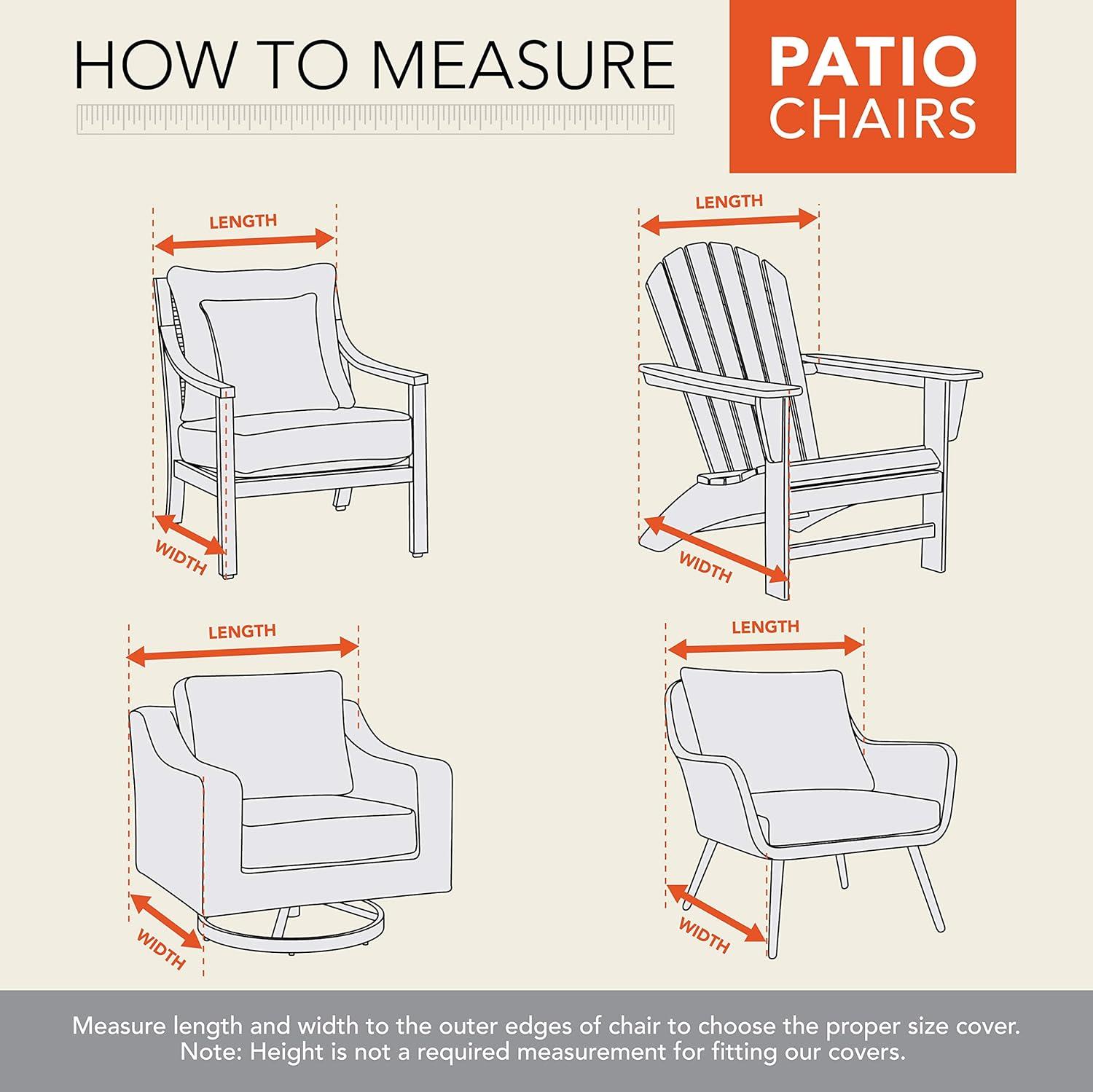 HOW TO MEASURE

PATIO CHAIRS

LENGTH

WIDTH

LENGTH

WIDTH

LENGTH

WIDTH

LENGTH

WIDTH

Measure length and width to the outer edges of chair to choose the proper size cover. Note: Height is not a required measurement for fitting our covers.