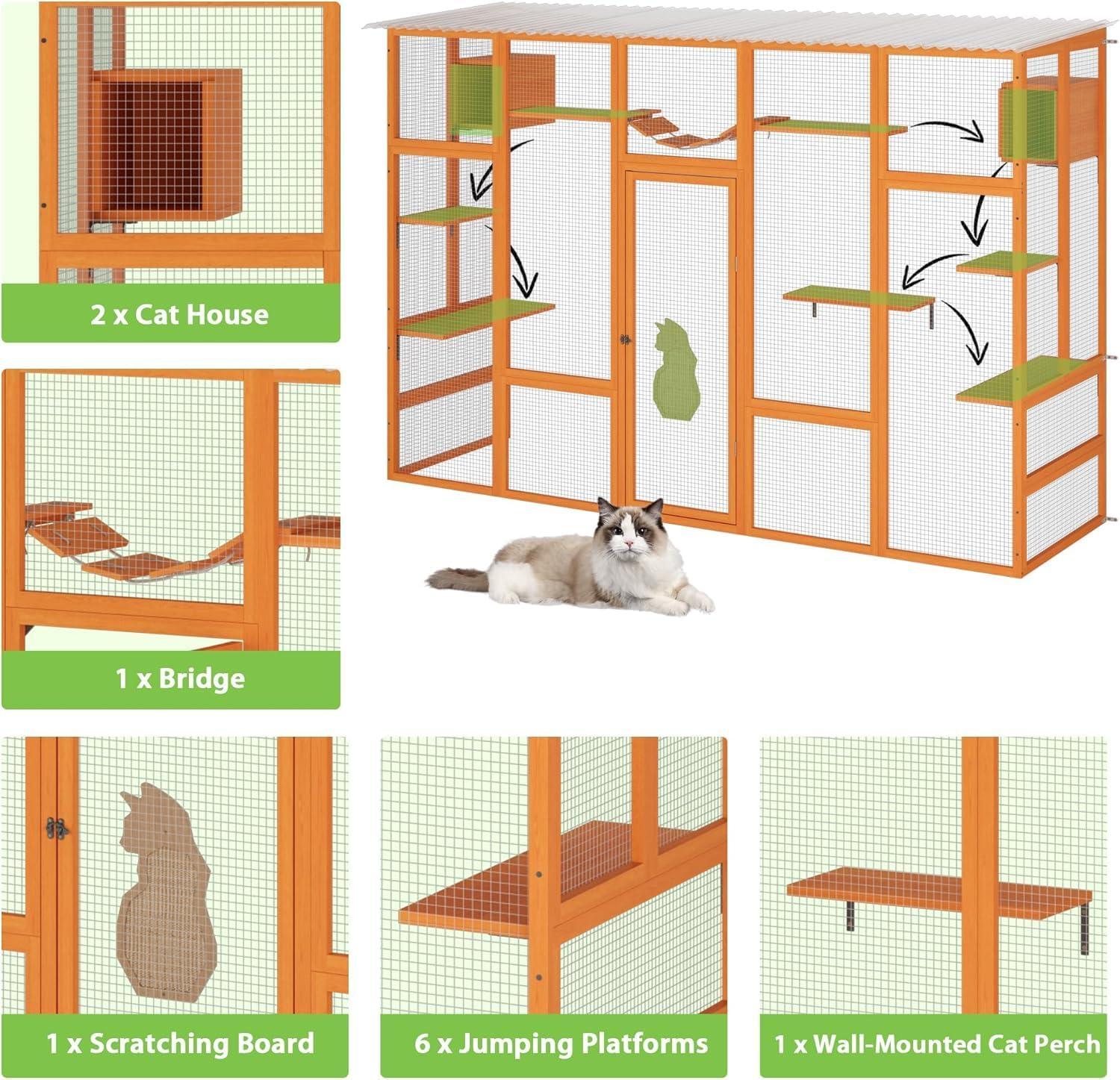 2 x Cat House

1 x Bridge

1 x Scratching Board

6 x Jumping Platforms

1 x Wall-Mounted Cat Perch