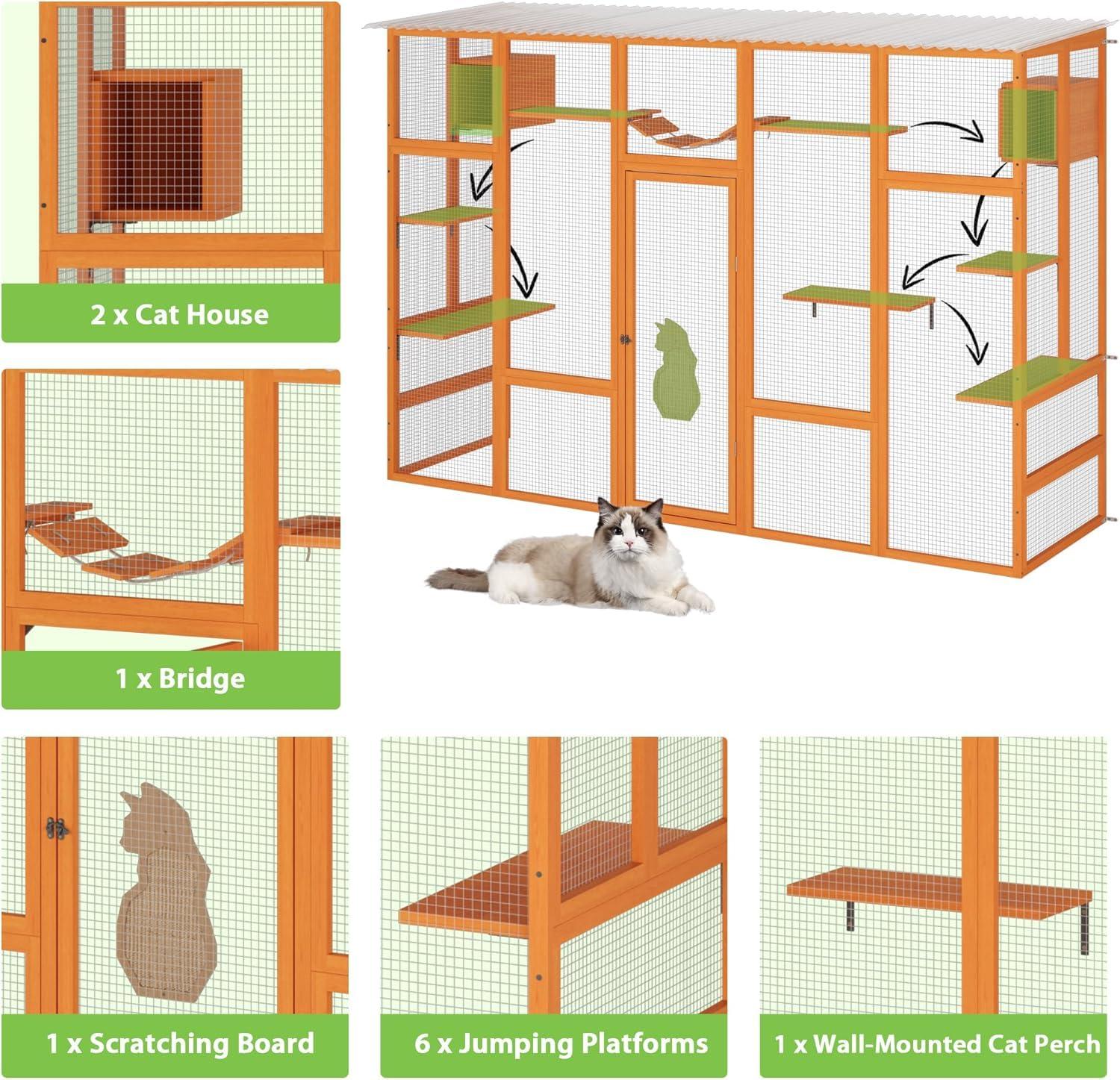 2 x Cat House

1 x Bridge

1 x Scratching Board

6 x Jumping Platforms

1 x Wall-Mounted Cat Perch