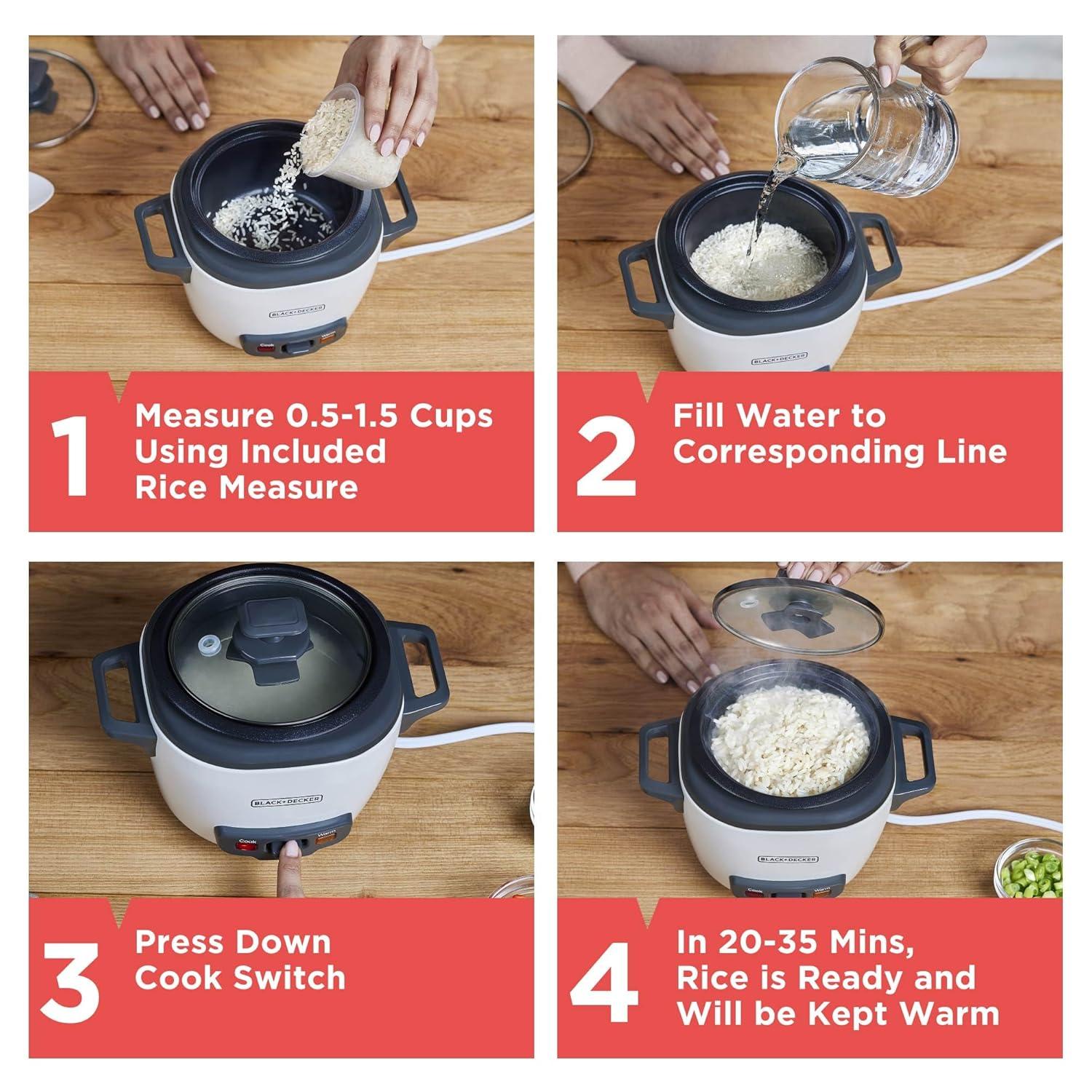 BLACK+DECKER

Cook Warm

1 Measure 0.5-1.5 Cups Using Included Rice Measure

BLACK+DECKER

2 Fill Water to Corresponding Line

BLACK+DECKER

Cook Warm

3 Press Down Cook Switch

BLACK+DECKER

Cook Warm

4 In 20-35 Mins, Rice is Ready and Will be Kept Warm