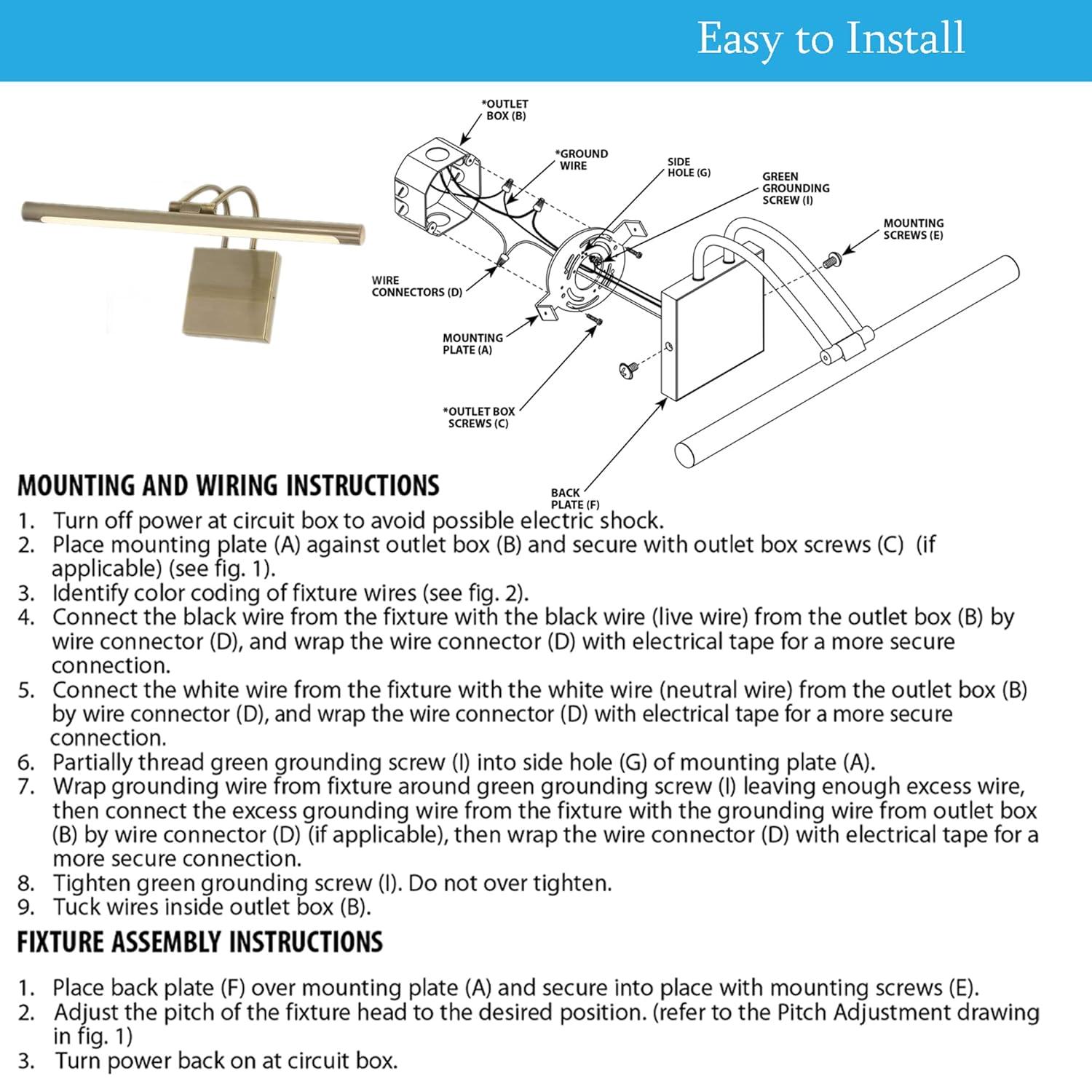 Easy to Install

*OUTLET BOX (B)

*GROUND WIRE

SIDE HOLE (G)

GREEN GROUNDING SCREW (I)

MOUNTING SCREWS (E)

WIRE CONNECTORS (D)

MOUNTING PLATE (A)

*OUTLET BOX SCREWS (C)

BACK PLATE (F)

MOUNTING AND WIRING INSTRUCTIONS

1. Turn off power at circuit box to avoid possible electric shock.
2. Place mounting plate (A) against outlet box (B) and secure with outlet box screws (C) (if applicable) (see fig. 1).
3. Identify color coding of fixture wires (see fig. 2).
4. Connect the black wire from the fixture with the black wire (live wire) from the outlet box (B) by wire connector (D), and wrap the wire connector (D) with electrical tape for a more secure connection.
5. Connect the white wire from the fixture with the white wire (neutral wire) from the outlet box (B) by wire connector (D), and wrap the wire connector (D) with electrical tape for a more secure connection.
6. Partially thread green grounding screw (I) into side hole (G) of mounting plate (A).
7. Wrap grounding wire from fixture around green grounding screw (I) leaving enough excess wire, then connect the excess grounding wire from the fixture with the grounding wire from outlet box (B) by wire connector (D) (if applicable), then wrap the wire connector (D) with electrical tape for a more secure connection.
8. Tighten green grounding screw (I). Do not over tighten.
9. Tuck wires inside outlet box (B).

FIXTURE ASSEMBLY INSTRUCTIONS

1. Place back plate (F) over mounting plate (A) and secure into place with mounting screws (E).
2. Adjust the pitch of the fixture head to the desired position. (refer to the Pitch Adjustment drawing in fig. 1)
3. Turn power back on at circuit box.