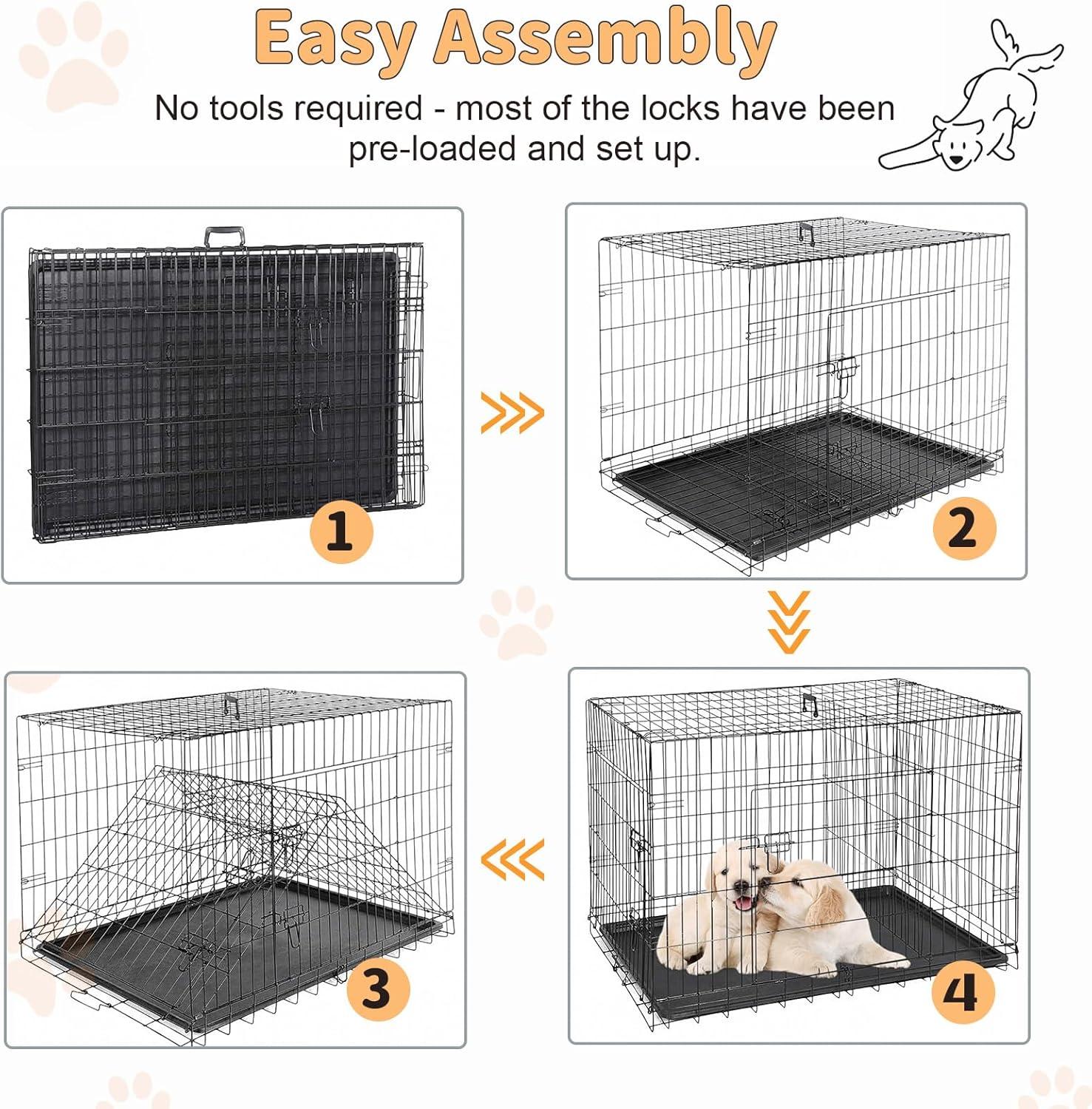 Easy Assembly

No tools required - most of the locks have been pre-loaded and set up.

1

2

3

4