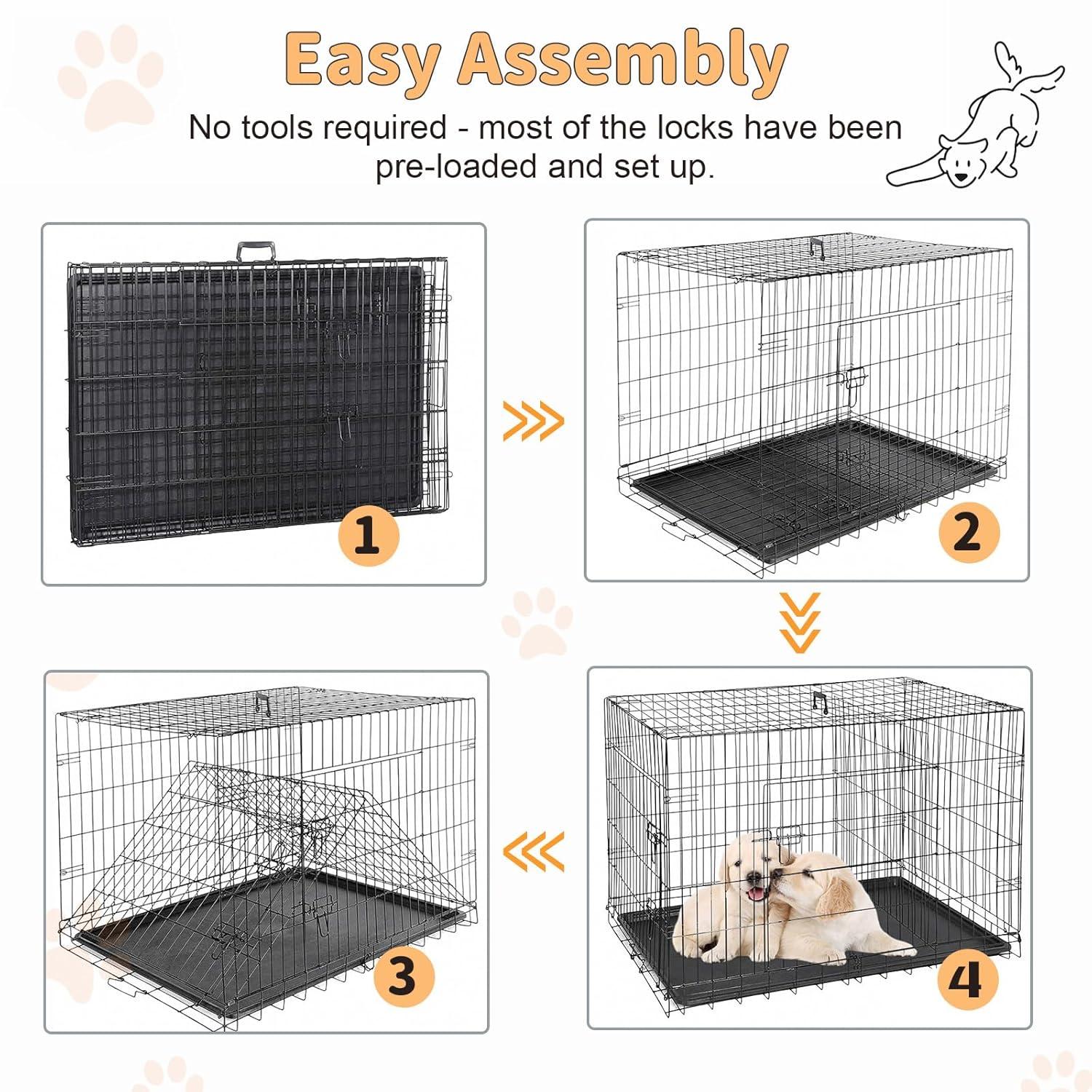 Easy Assembly

No tools required - most of the locks have been pre-loaded and set up.

1

2

3

4