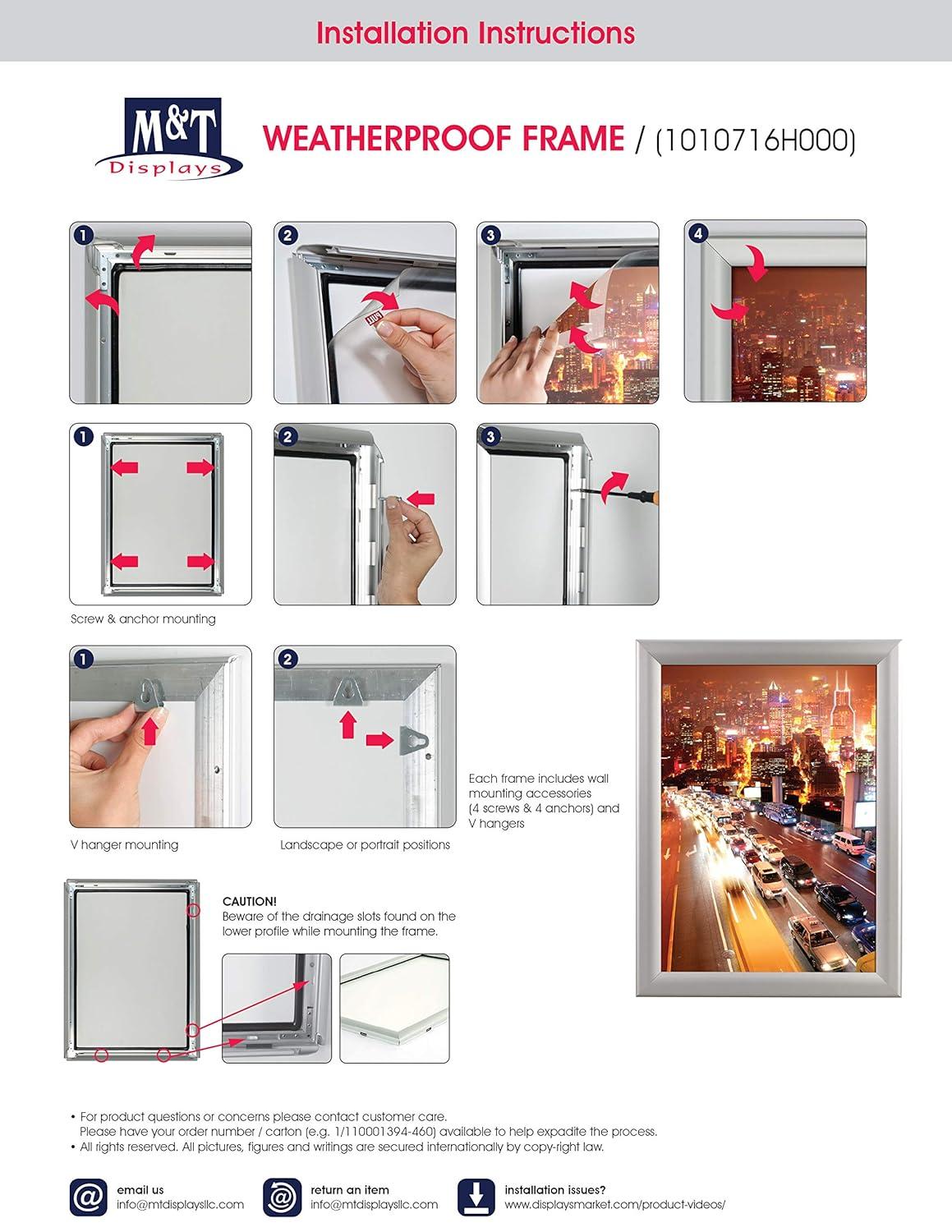 Installation Instructions

M&T Displays

WEATHERPROOF FRAME / (1010716H000)

1

2

PULL

3

4

1

2

3

Screw & anchor mounting

1

2

V hanger mounting

Landscape or portrait positions

Each frame includes wall mounting accessories (4 screws & 4 anchors) and V hangers

CAUTION!
Beware of the drainage slots found on the lower profile while mounting the frame.

• For product questions or concerns please contact customer care. Please have your order number / carton (e.g. 1/110001394-460) available to help expadite the process.
• All rights reserved. All pictures, figures and writings are secured internationally by copy-right law.

email us
info@mtdisplaysllc.com

return an item
info@mtdisplaysllc.com

installation issues?
www.displaysmarket.com/product-videos/