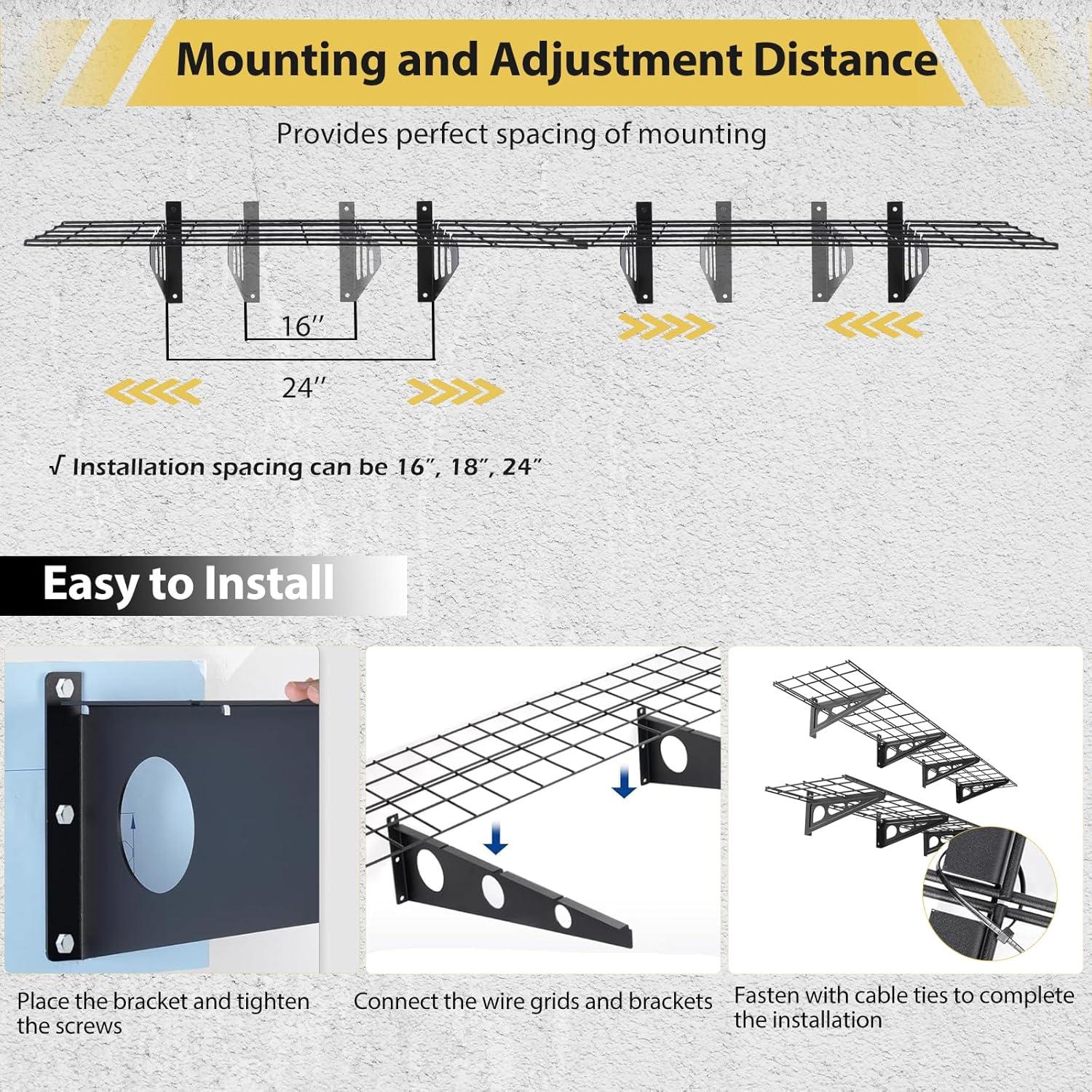 Mounting and Adjustment Distance

Provides perfect spacing of mounting

16″

24″

√ Installation spacing can be 16″, 18″, 24″

Easy to Install

Place the bracket and tighten the screws

Connect the wire grids and brackets

Fasten with cable ties to complete the installation