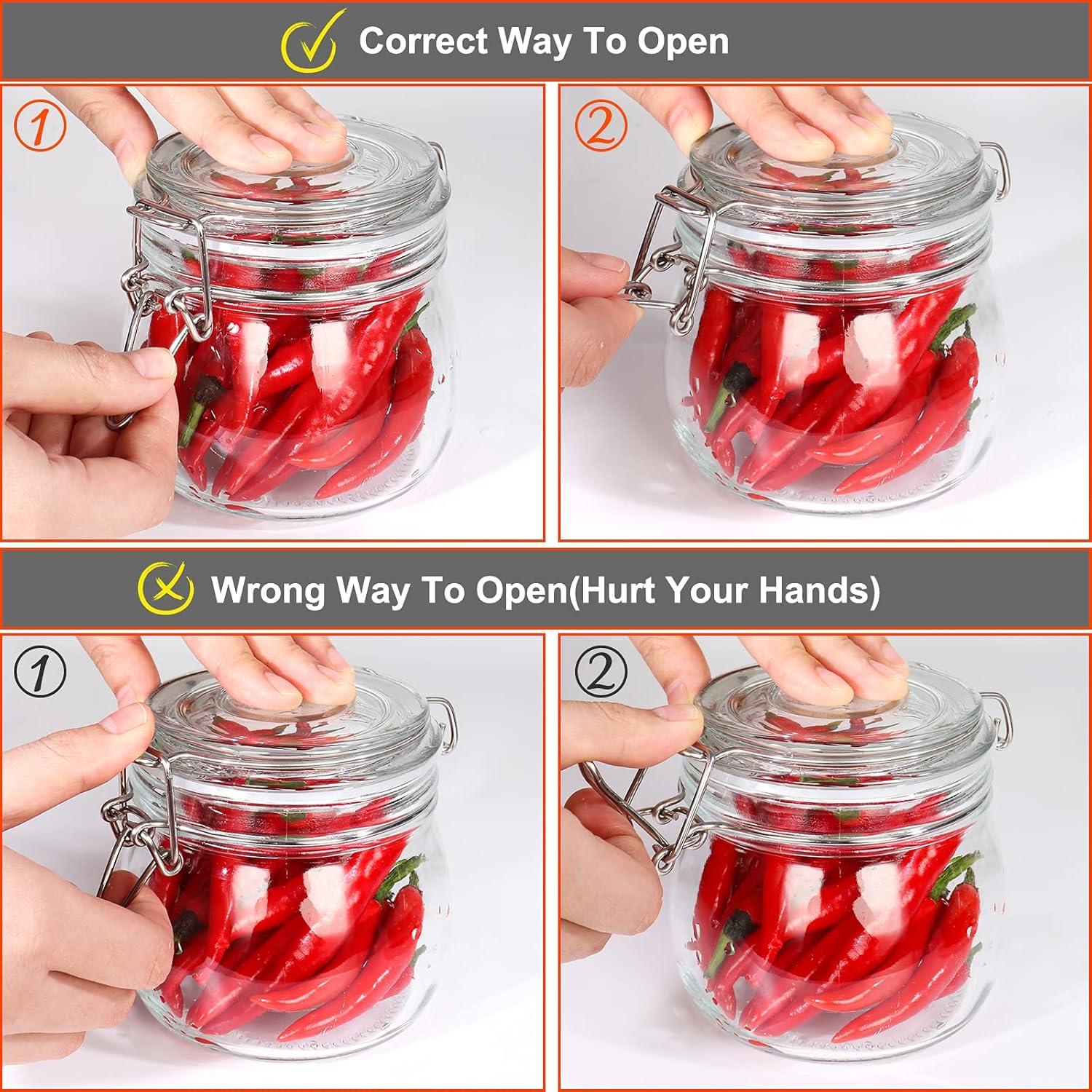 Correct Way To Open

①

②

Wrong Way To Open(Hurt Your Hands)

①

②