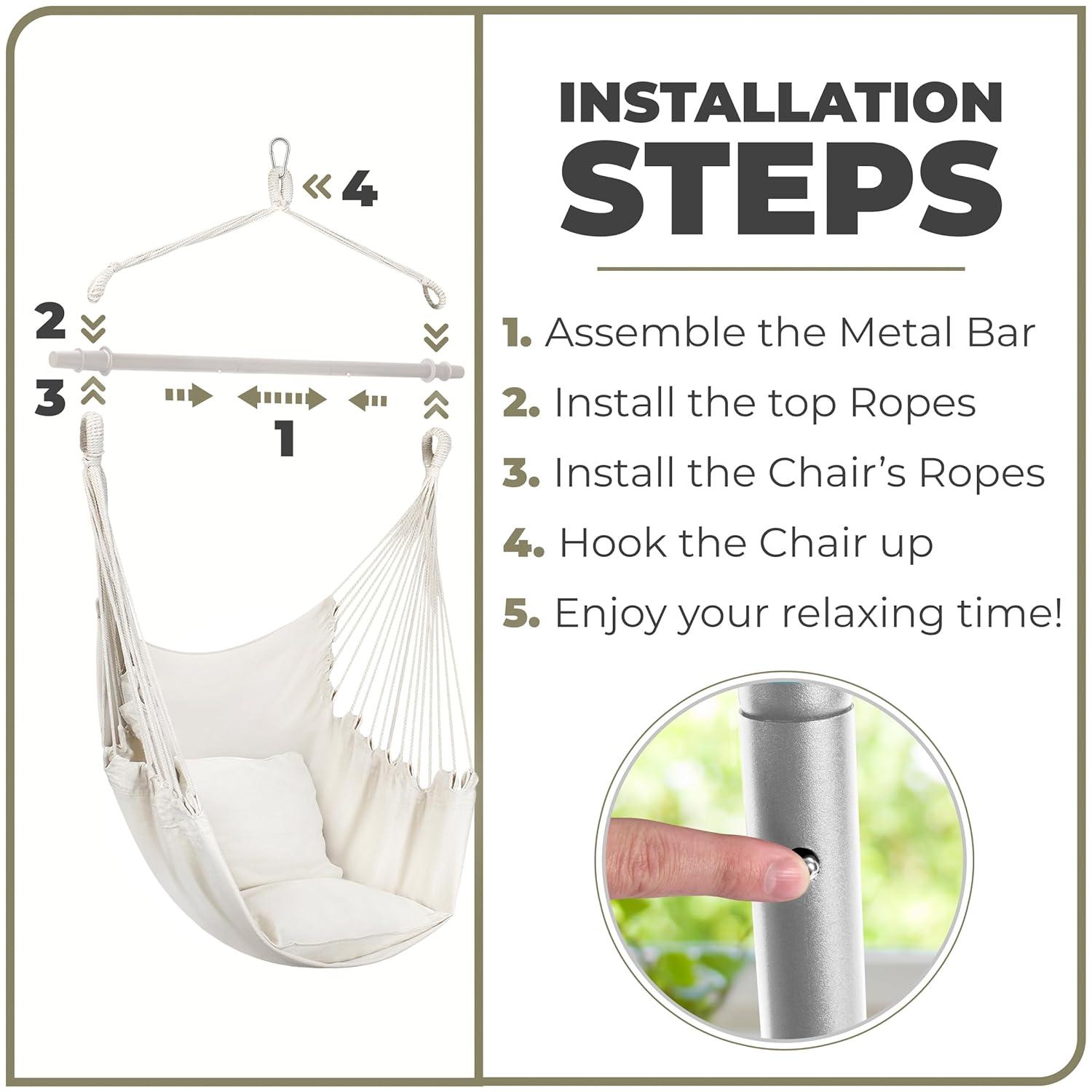 4

2

3

1

INSTALLATION STEPS

1. Assemble the Metal Bar

2. Install the top Ropes

3. Install the Chair's Ropes

4. Hook the Chair up

5. Enjoy your relaxing time!