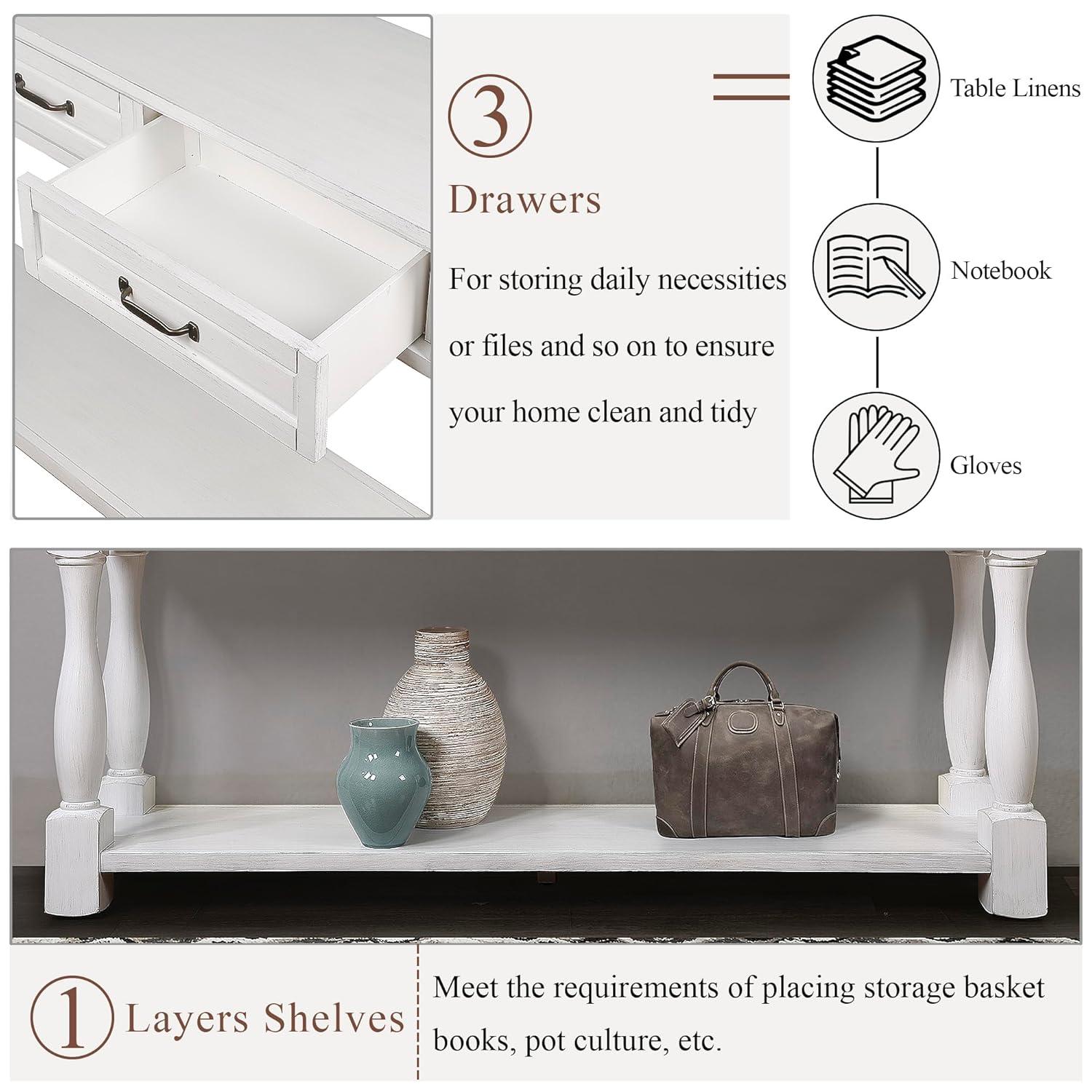 3

Drawers

For storing daily necessities or files and so on to ensure your home clean and tidy

Table Linens

Notebook

Gloves

1 Layers Shelves

Meet the requirements of placing storage basket books, pot culture, etc.