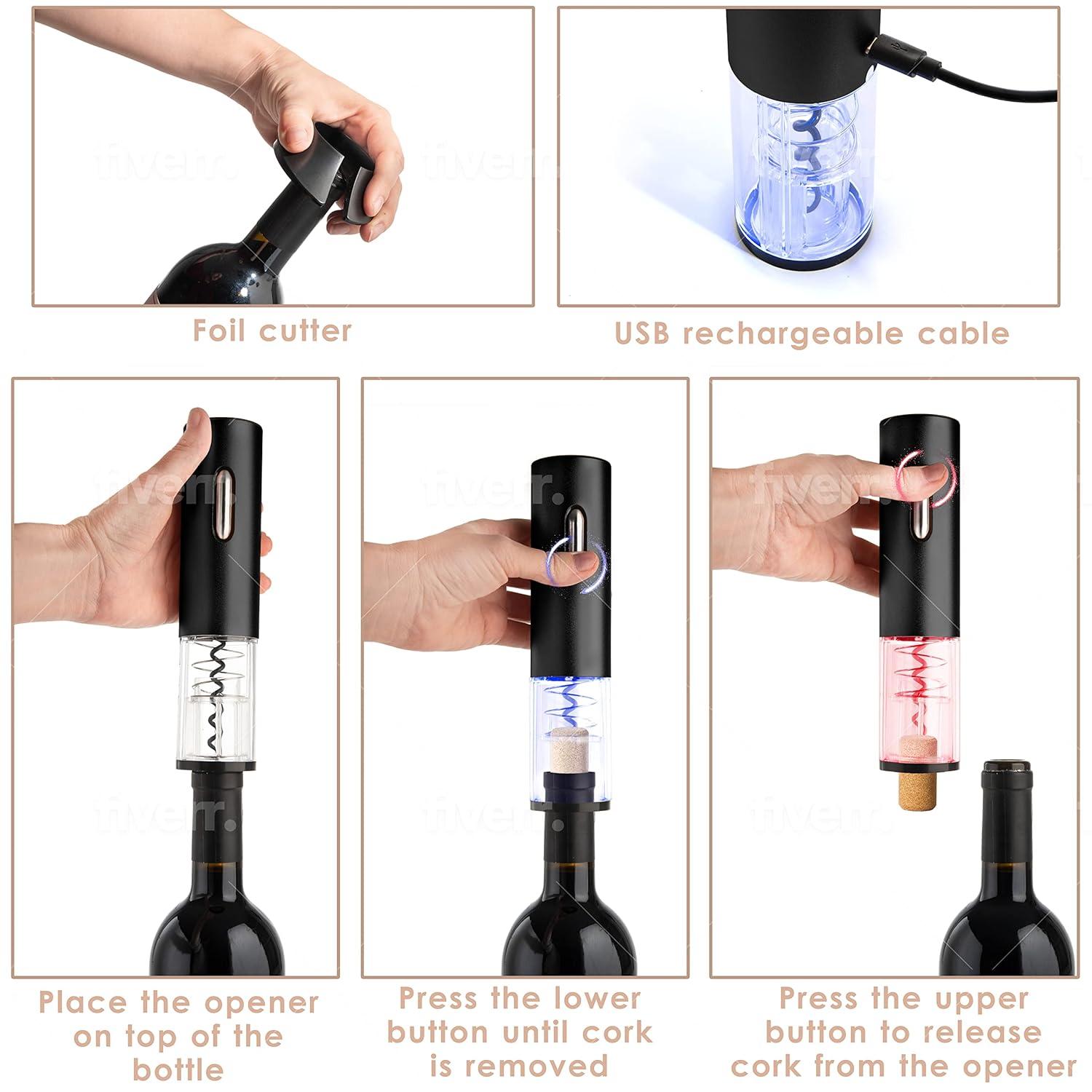 fiverr.

fiverr.

Foil cutter

USB rechargeable cable

fiverr.

fiverr.

fiverr.

fiverr.

fiverr.

fiverr.

Place the opener on top of the bottle

Press the lower button until cork is removed

Press the upper button to release cork from the opener