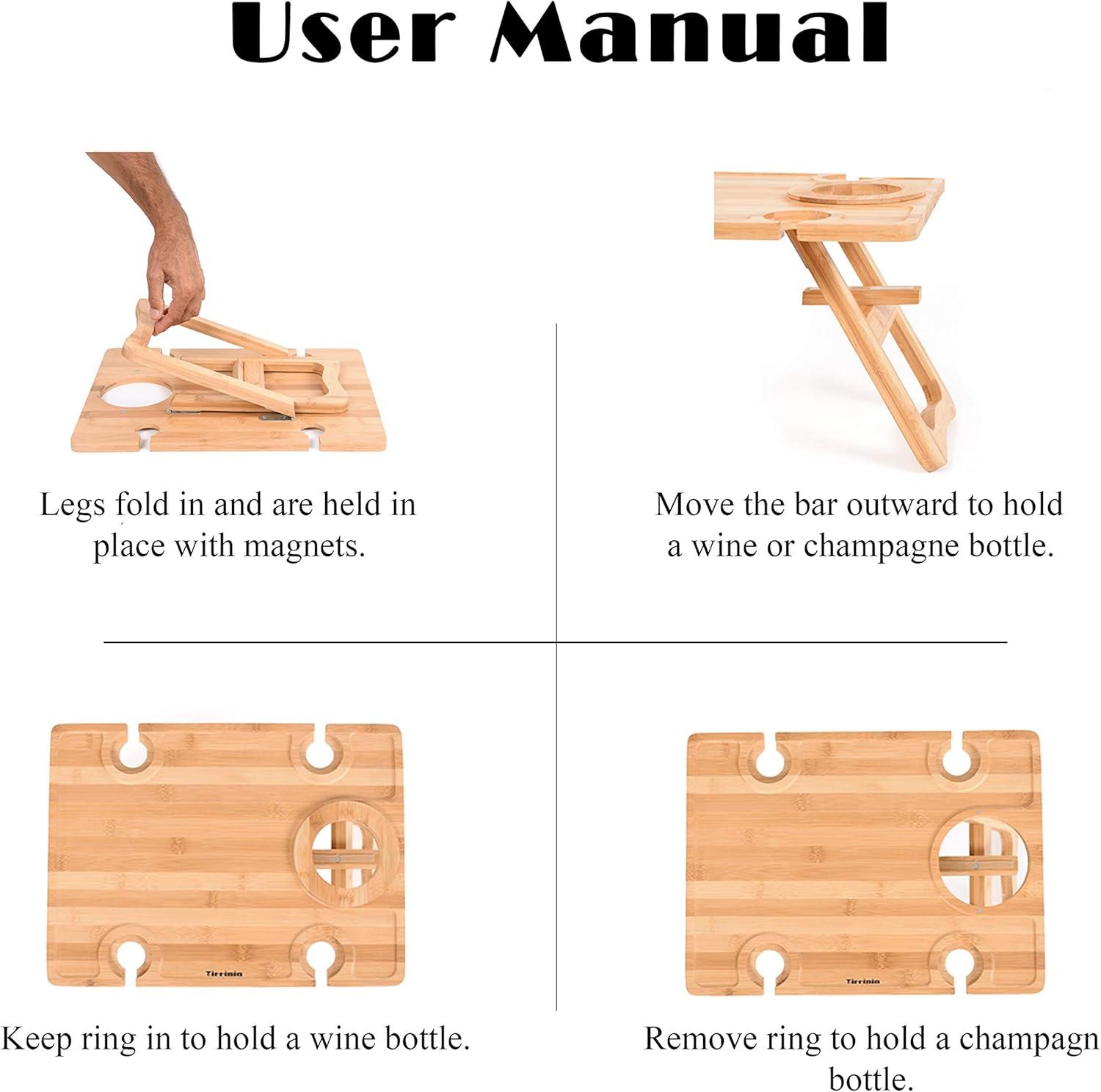 User Manual

Legs fold in and are held in place with magnets.

Move the bar outward to hold a wine or champagne bottle.

Tirrinia

Keep ring in to hold a wine bottle.

Tirrinia

Remove ring to hold a champagn bottle.