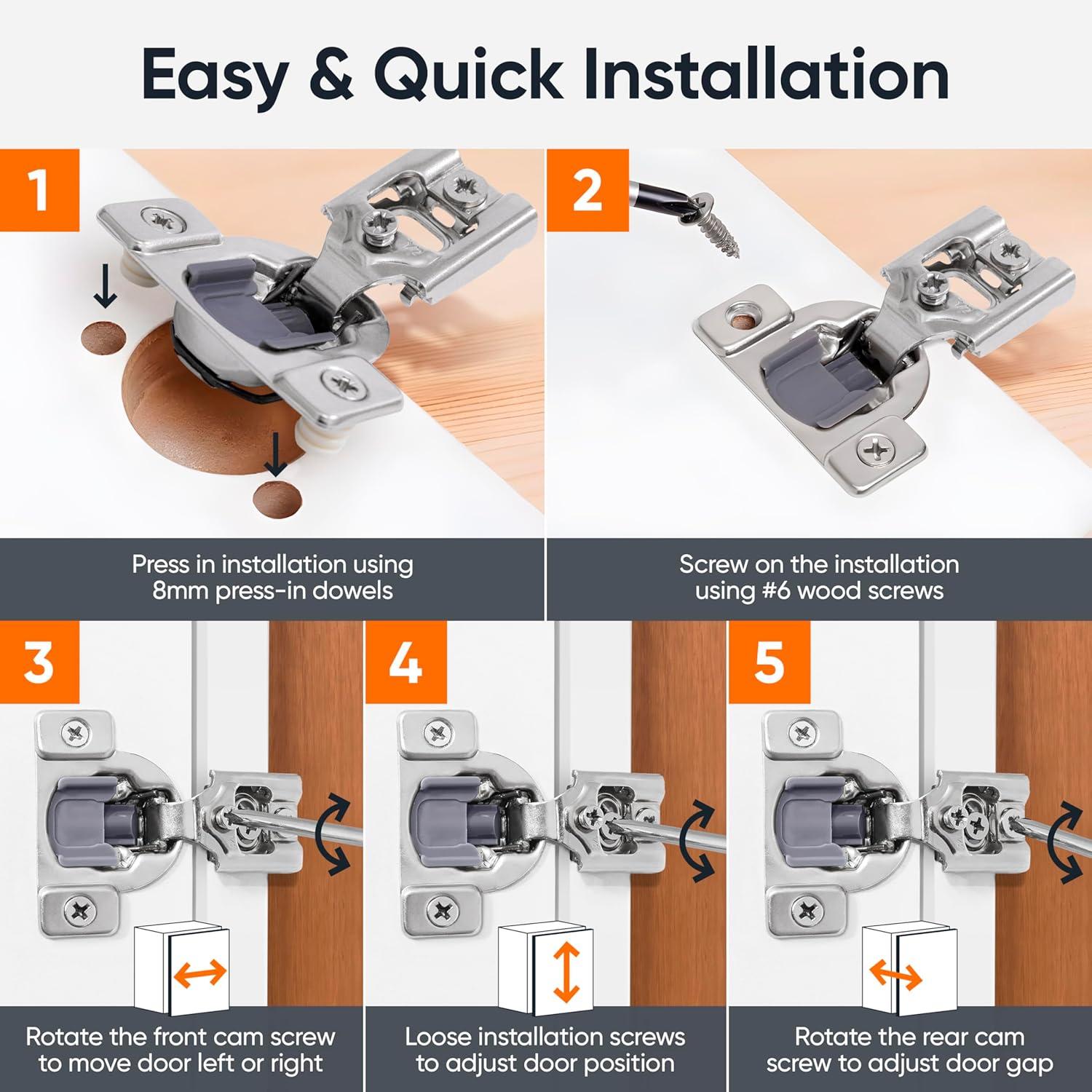 Easy & Quick Installation

1

Press in installation using 8mm press-in dowels

2

Screw on the installation using #6 wood screws

3

Rotate the front cam screw to move door left or right

4

Loose installation screws to adjust door position

5

Rotate the rear cam screw to adjust door gap