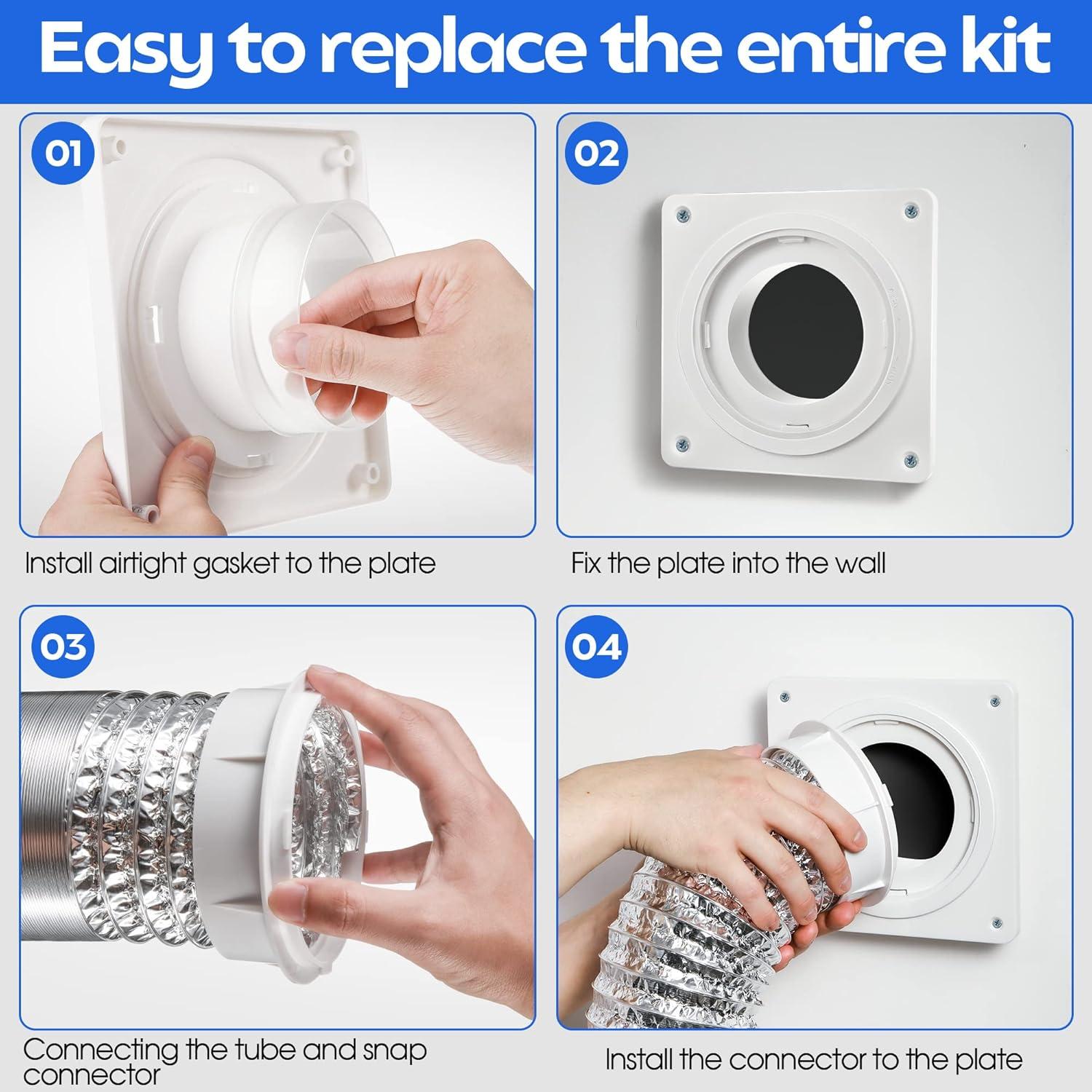 Easy to replace the entire kit

01

Install airtight gasket to the plate

02

Fix the plate into the wall

03

Connecting the tube and snap connector

04

Install the connector to the plate