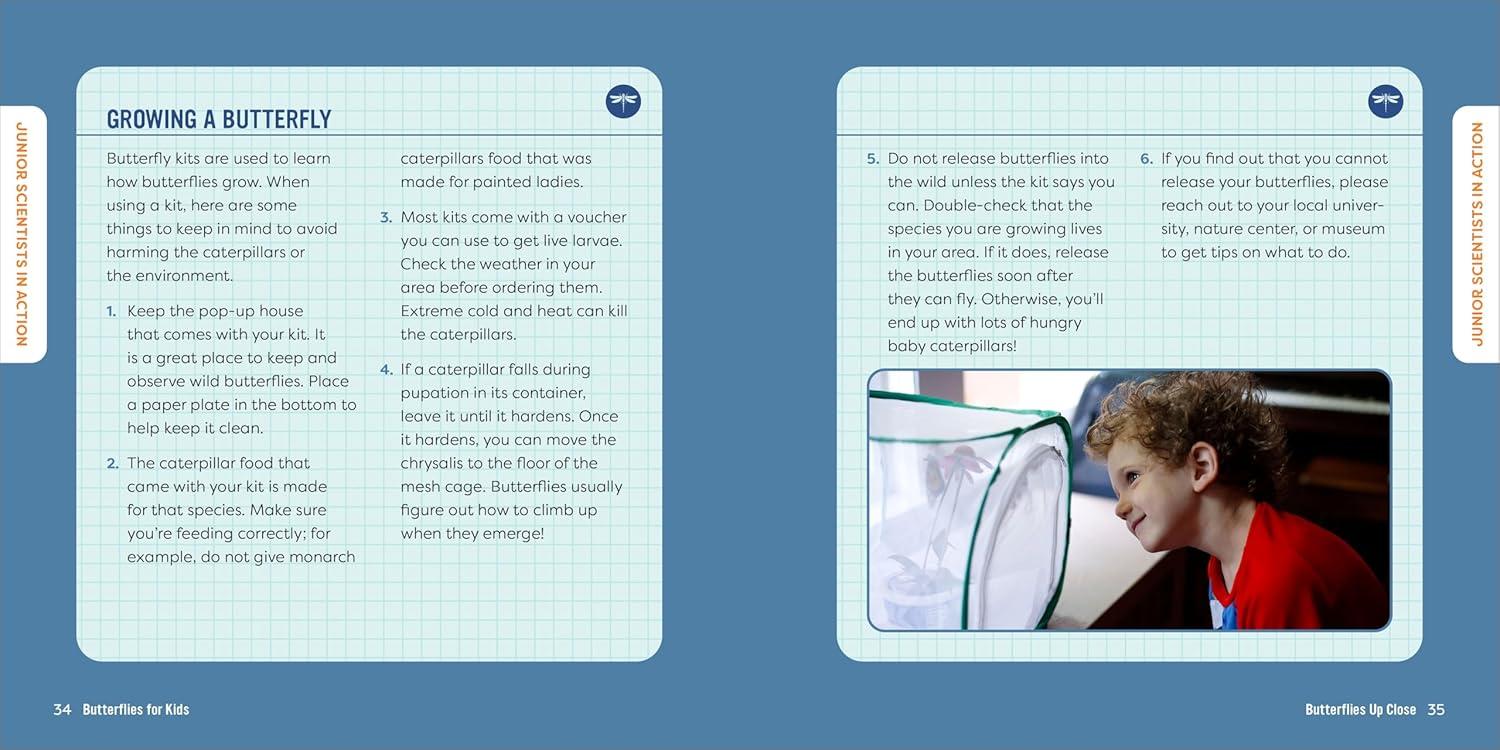 JUNIOR SCIENTISTS IN ACTION

GROWING A BUTTERFLY

Butterfly kits are used to learn how butterflies grow. When using a kit, here are some things to keep in mind to avoid harming the caterpillars or the environment.

1. Keep the pop-up house that comes with your kit. It is a great place to keep and observe wild butterflies. Place a paper plate in the bottom to help keep it clean.

2. The caterpillar food that came with your kit is made for that species. Make sure you're feeding correctly; for example, do not give monarch caterpillars food that was made for painted ladies.

3. Most kits come with a voucher you can use to get live larvae. Check the weather in your area before ordering them. Extreme cold and heat can kill the caterpillars.

4. If a caterpillar falls during pupation in its container, leave it until it hardens. Once it hardens, you can move the chrysalis to the floor of the mesh cage. Butterflies usually figure out how to climb up when they emerge!

34 Butterflies for Kids

JUNIOR SCIENTISTS IN ACTION

5. Do not release butterflies into the wild unless the kit says you can. Double-check that the species you are growing lives in your area. If it does, release the butterflies soon after they can fly. Otherwise, you'll end up with lots of hungry baby caterpillars!

6. If you find out that you cannot release your butterflies, please reach out to your local university, nature center, or museum to get tips on what to do.

Butterflies Up Close 35