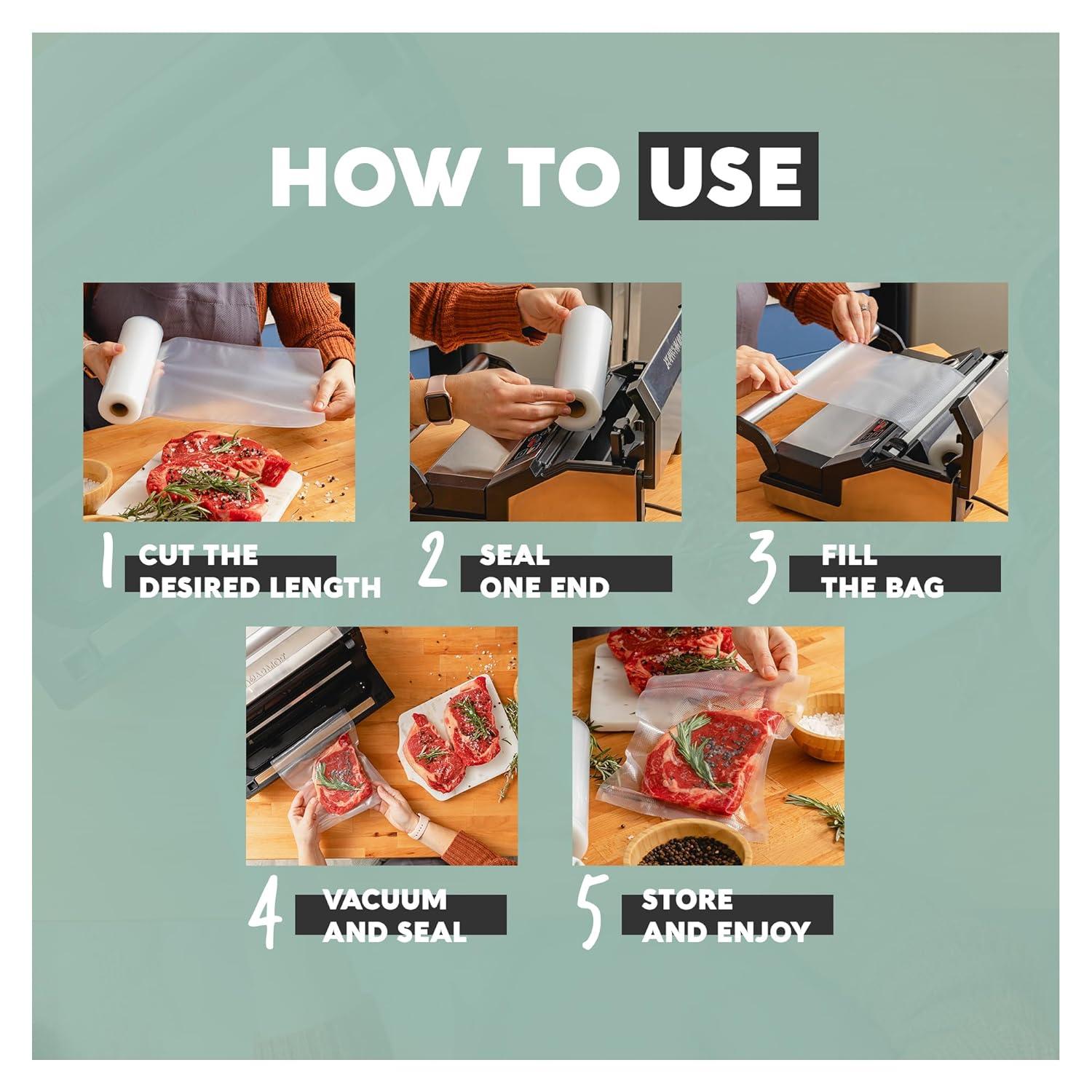 HOW TO USE

1 CUT THE DESIRED LENGTH

2 SEAL ONE END

3 FILL THE BAG

4 VACUUM AND SEAL

5 STORE AND ENJOY