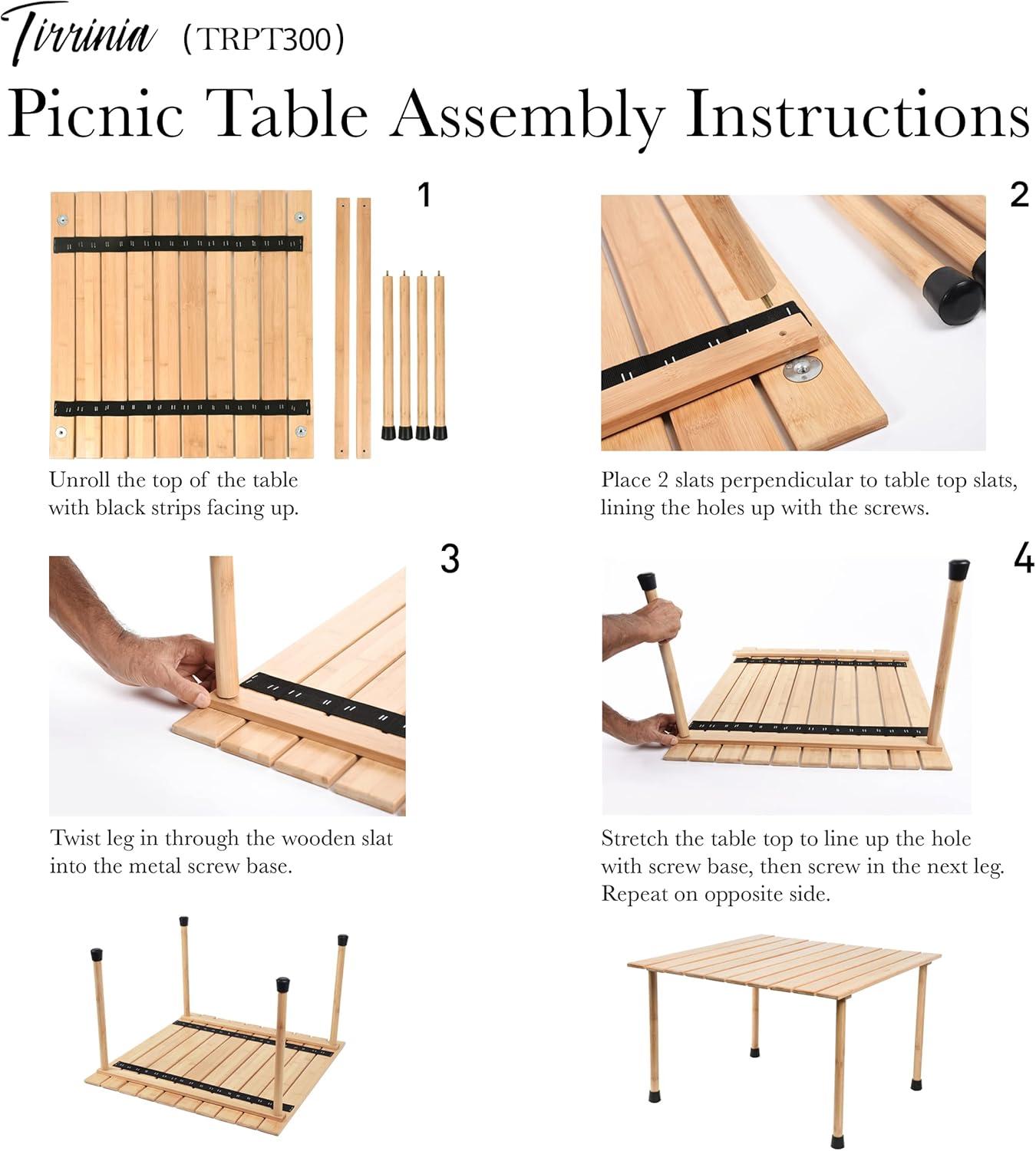 Tirrinia (TRPT300)

Picnic Table Assembly Instructions

1

Unroll the top of the table with black strips facing up.

2

Place 2 slats perpendicular to table top slats, lining the holes up with the screws.

3

Twist leg in through the wooden slat into the metal screw base.

4

Stretch the table top to line up the hole with screw base, then screw in the next leg. Repeat on opposite side.