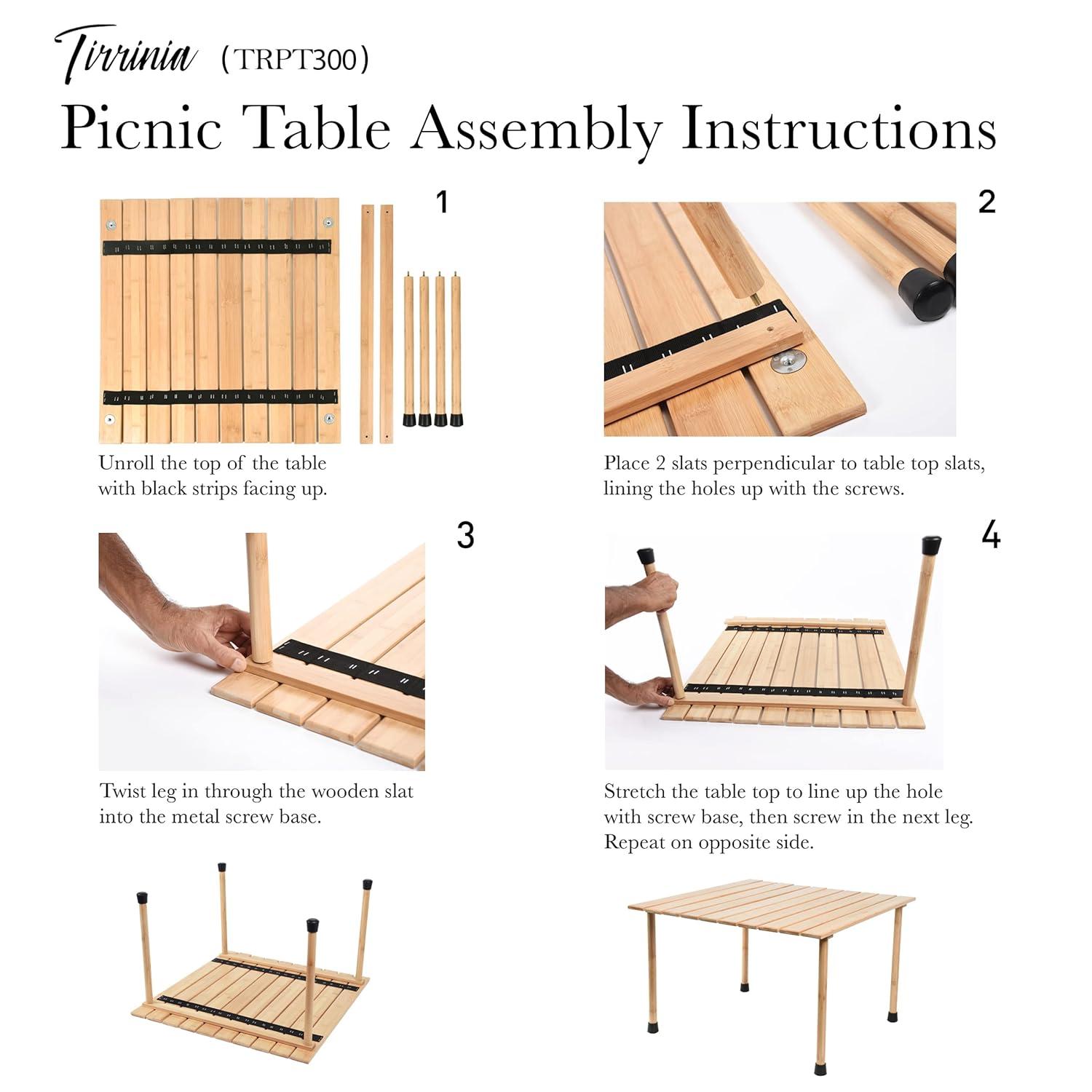 Tirrinia (TRPT300)

Picnic Table Assembly Instructions

1

Unroll the top of the table with black strips facing up.

2

Place 2 slats perpendicular to table top slats, lining the holes up with the screws.

3

Twist leg in through the wooden slat into the metal screw base.

4

Stretch the table top to line up the hole with screw base, then screw in the next leg. Repeat on opposite side.