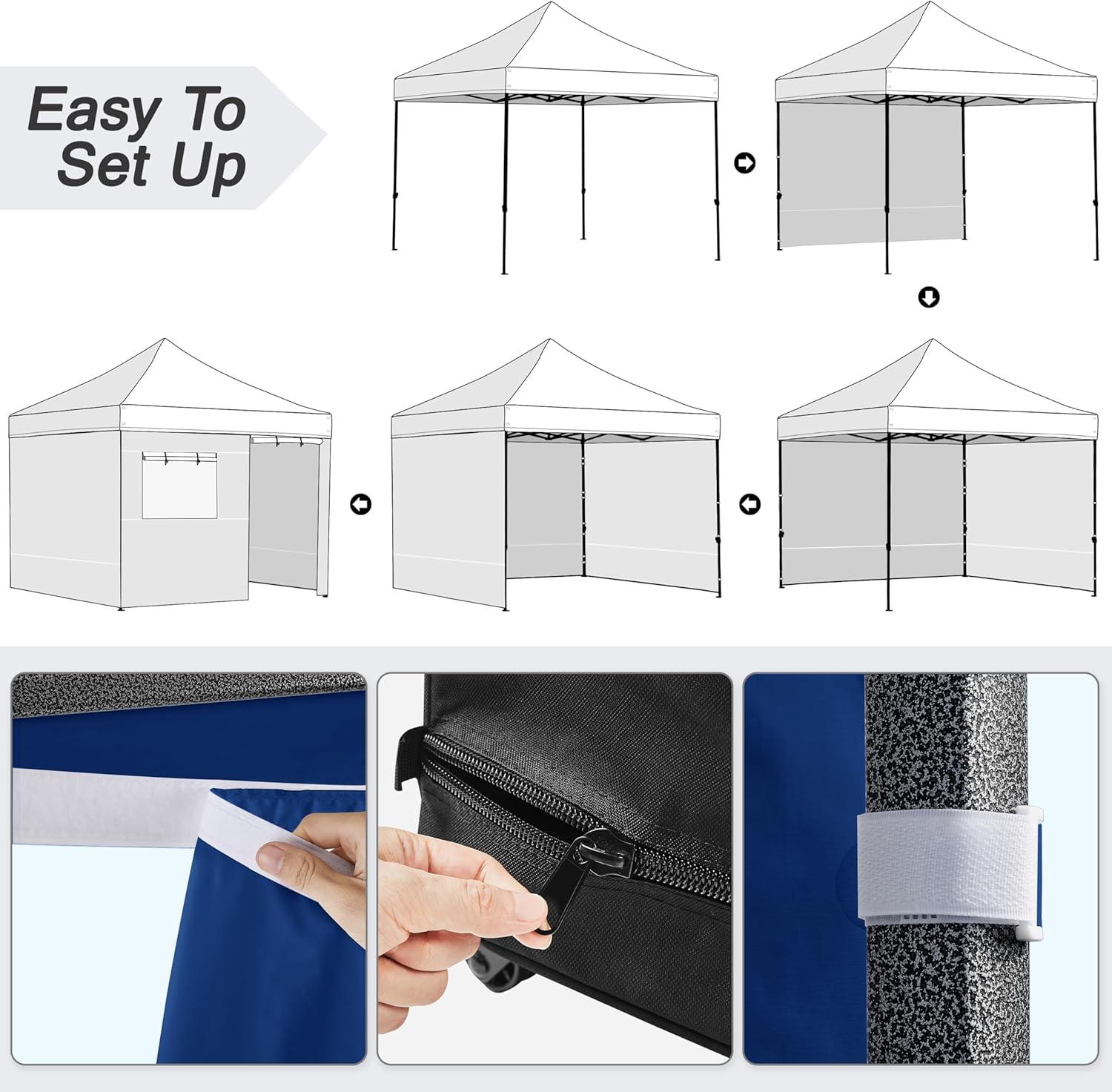 Easy To Set Up