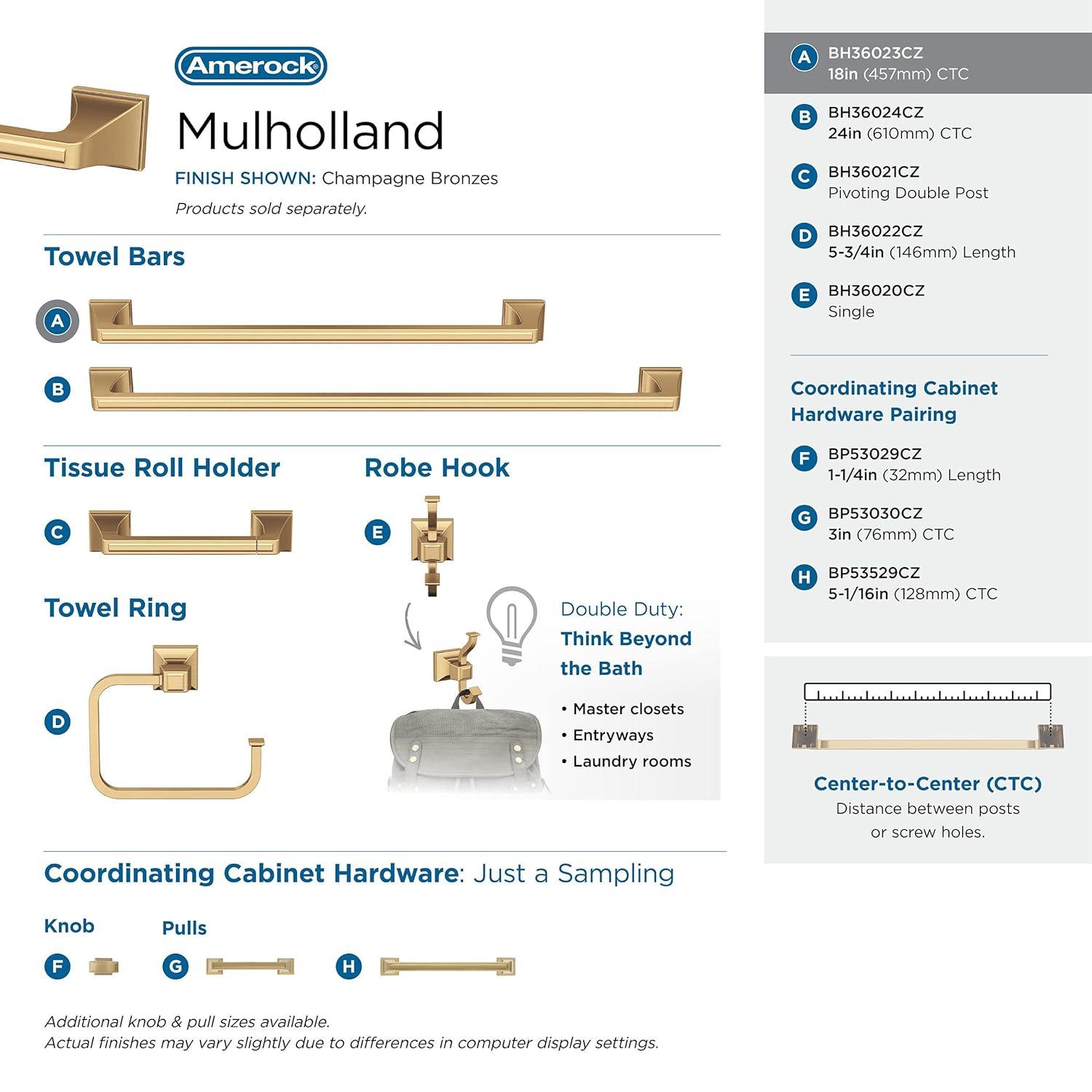 Amerock

Mulholland

FINISH SHOWN: Champagne Bronzes

Products sold separately.

Towel Bars

A

B

Tissue Roll Holder

C

Robe Hook

E

Towel Ring

D

Double Duty: Think Beyond the Bath

• Master closets
• Entryways
• Laundry rooms

Coordinating Cabinet Hardware: Just a Sampling

Knob

F

Pulls

G

H

Additional knob & pull sizes available.
Actual finishes may vary slightly due to differences in computer display settings.

A BH36023CZ
18in (457mm) CTC

B BH36024CZ
24in (610mm) CTC

C BH36021CZ
Pivoting Double Post

D BH36022CZ
5-3/4in (146mm) Length

E BH36020CZ
Single

Coordinating Cabinet Hardware Pairing

F BP53029CZ
1-1/4in (32mm) Length

G BP53030CZ
3in (76mm) CTC

H BP53529CZ
5-1/16in (128mm) CTC

Center-to-Center (CTC)
Distance between posts or screw holes.