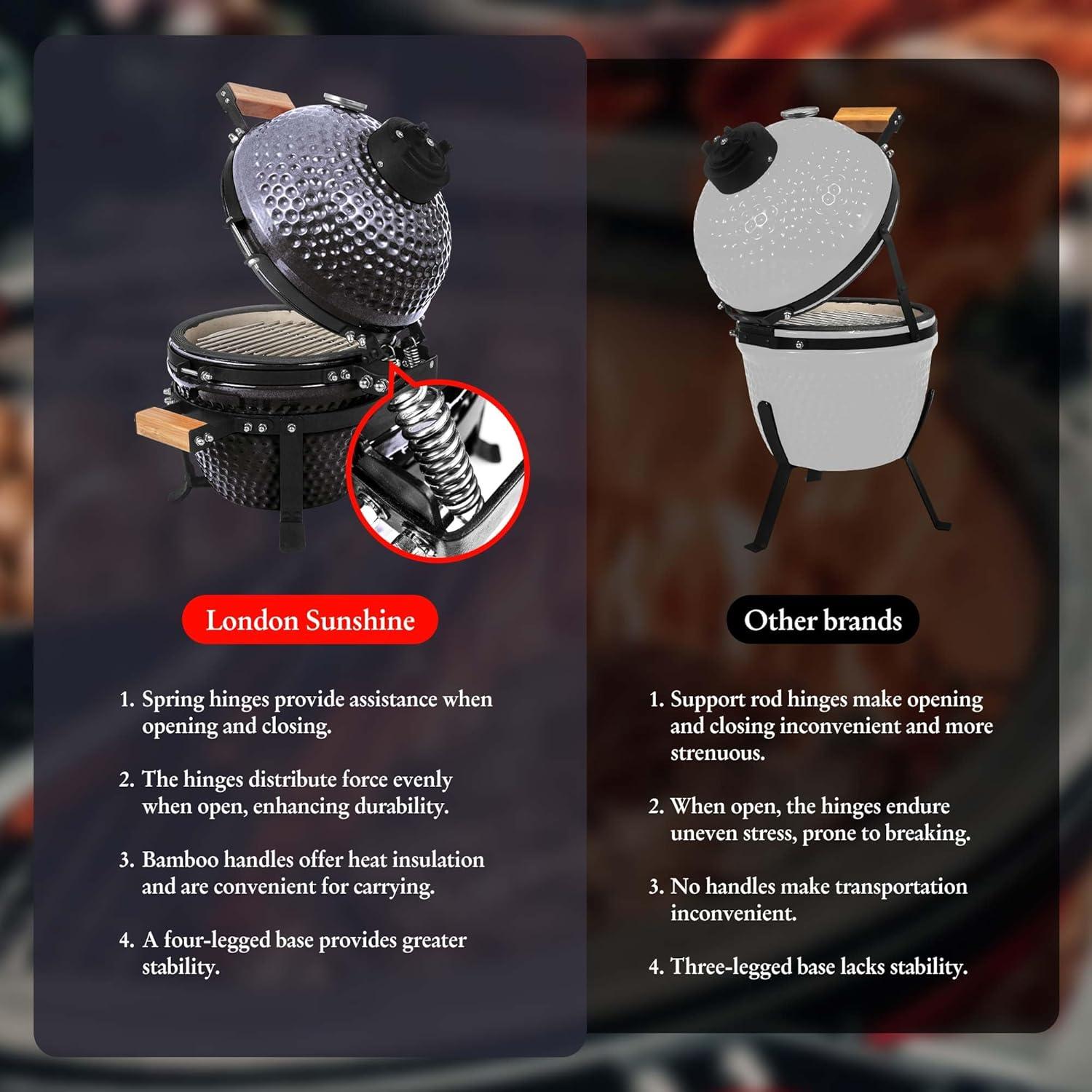 London Sunshine

1. Spring hinges provide assistance when opening and closing.

2. The hinges distribute force evenly when open, enhancing durability.

3. Bamboo handles offer heat insulation and are convenient for carrying.

4. A four-legged base provides greater stability.

Other brands

1. Support rod hinges make opening and closing inconvenient and more strenuous.

2. When open, the hinges endure uneven stress, prone to breaking.

3. No handles make transportation inconvenient.

4. Three-legged base lacks stability.