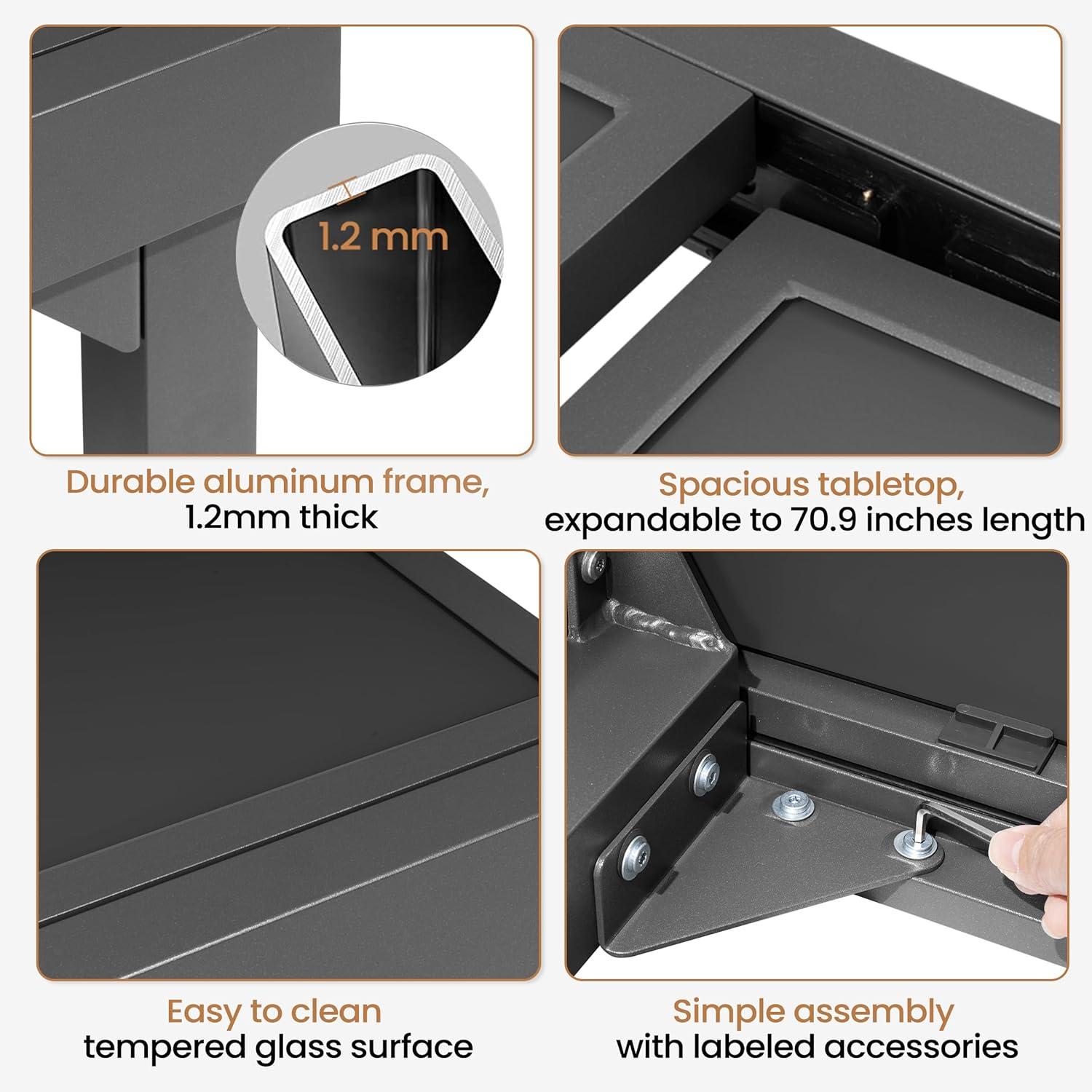 1.2 mm

Durable aluminum frame,
1.2mm thick

Spacious tabletop,
expandable to 70.9 inches length

Easy to clean
tempered glass surface

Simple assembly
with labeled accessories