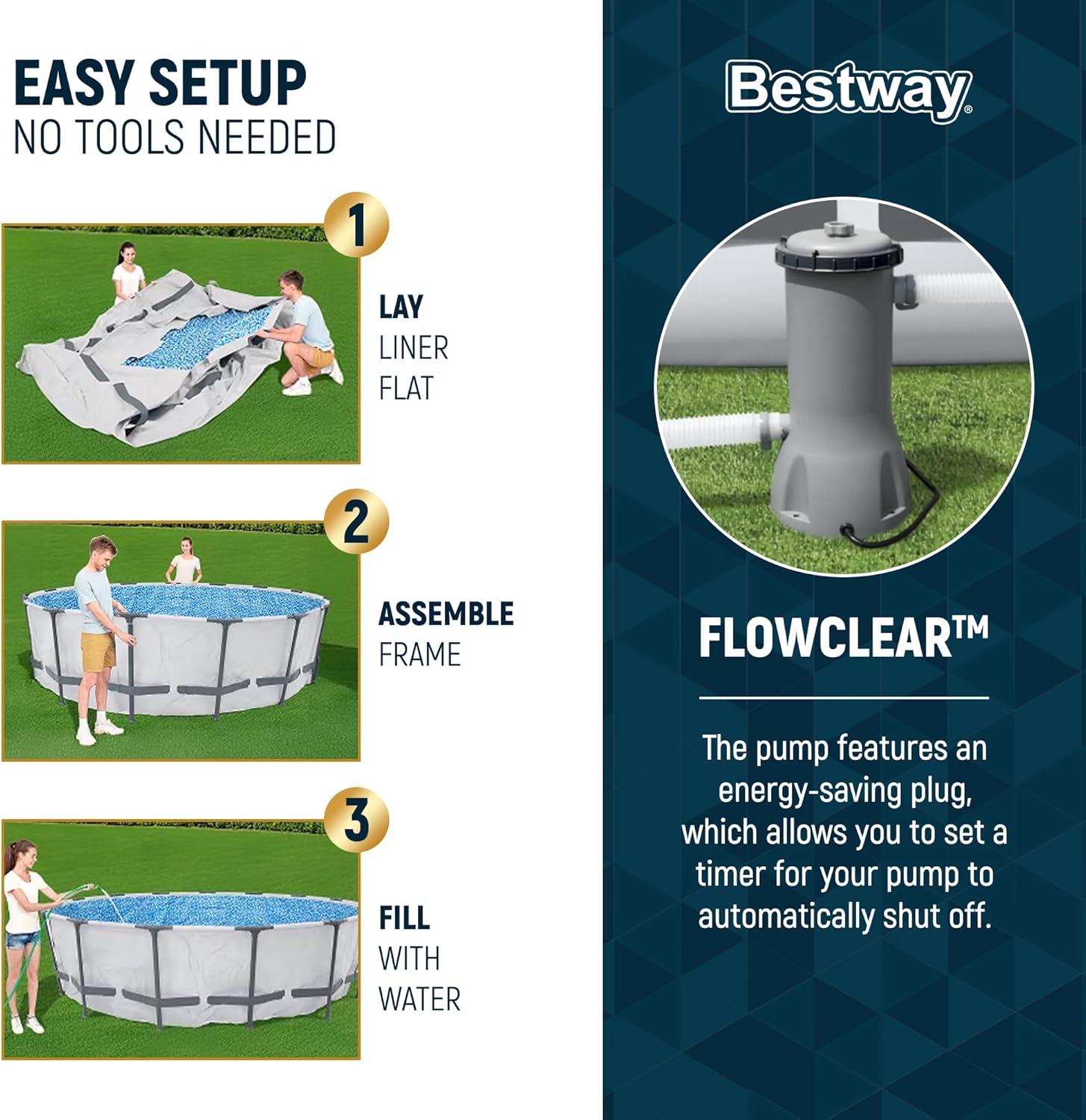 EASY SETUP
NO TOOLS NEEDED

1

LAY
LINER
FLAT

2

ASSEMBLE
FRAME

3

FILL
WITH
WATER

Bestway®

FLOWCLEAR™

The pump features an energy-saving plug, which allows you to set a timer for your pump to automatically shut off.