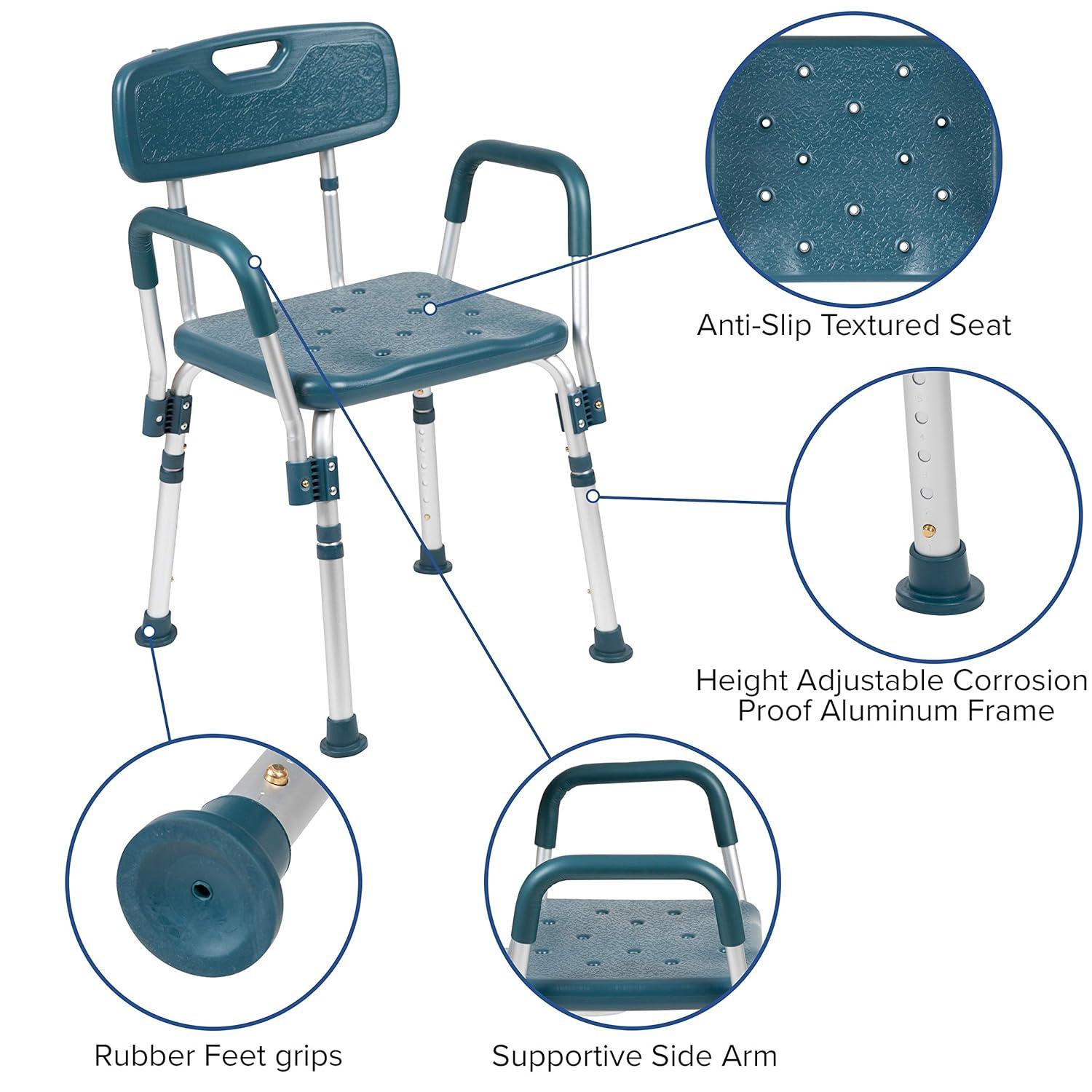 Anti-Slip Textured Seat

Height Adjustable Corrosion Proof Aluminum Frame

Rubber Feet grips

Supportive Side Arm