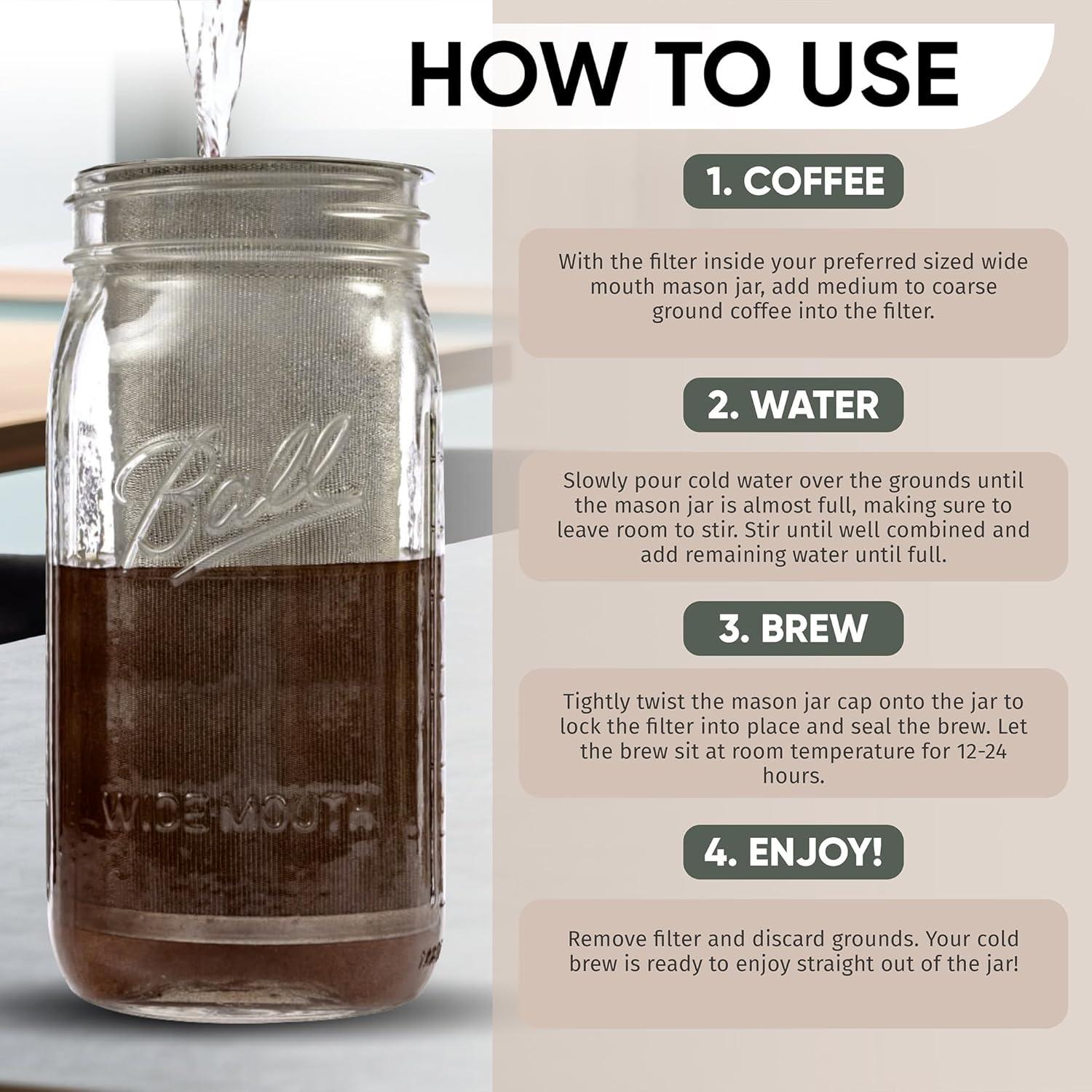 HOW TO USE

Ball

WIDE MOUTH

1. COFFEE

With the filter inside your preferred sized wide mouth mason jar, add medium to coarse ground coffee into the filter.

2. WATER

Slowly pour cold water over the grounds until the mason jar is almost full, making sure to leave room to stir. Stir until well combined and add remaining water until full.

3. BREW

Tightly twist the mason jar cap onto the jar to lock the filter into place and seal the brew. Let the brew sit at room temperature for 12-24 hours.

4. ENJOY!

Remove filter and discard grounds. Your cold brew is ready to enjoy straight out of the jar!